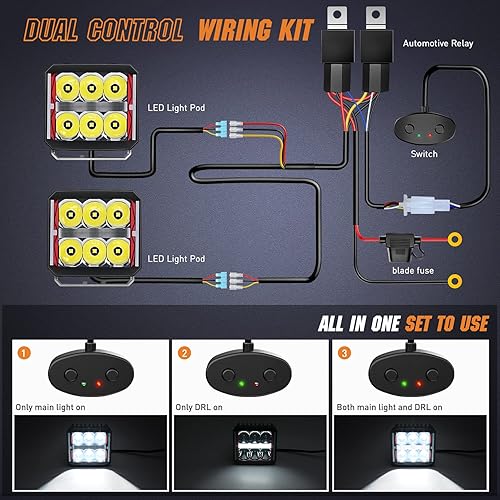 DUAL CONTROL WIRING KIT

Automotive Relay

LED Light Pod

Switch

LED Light Pod

blade fuse

ALL IN ONE SET TO USE

1
Only main light on

2
Only DRL on

3
Both main light and DRL on