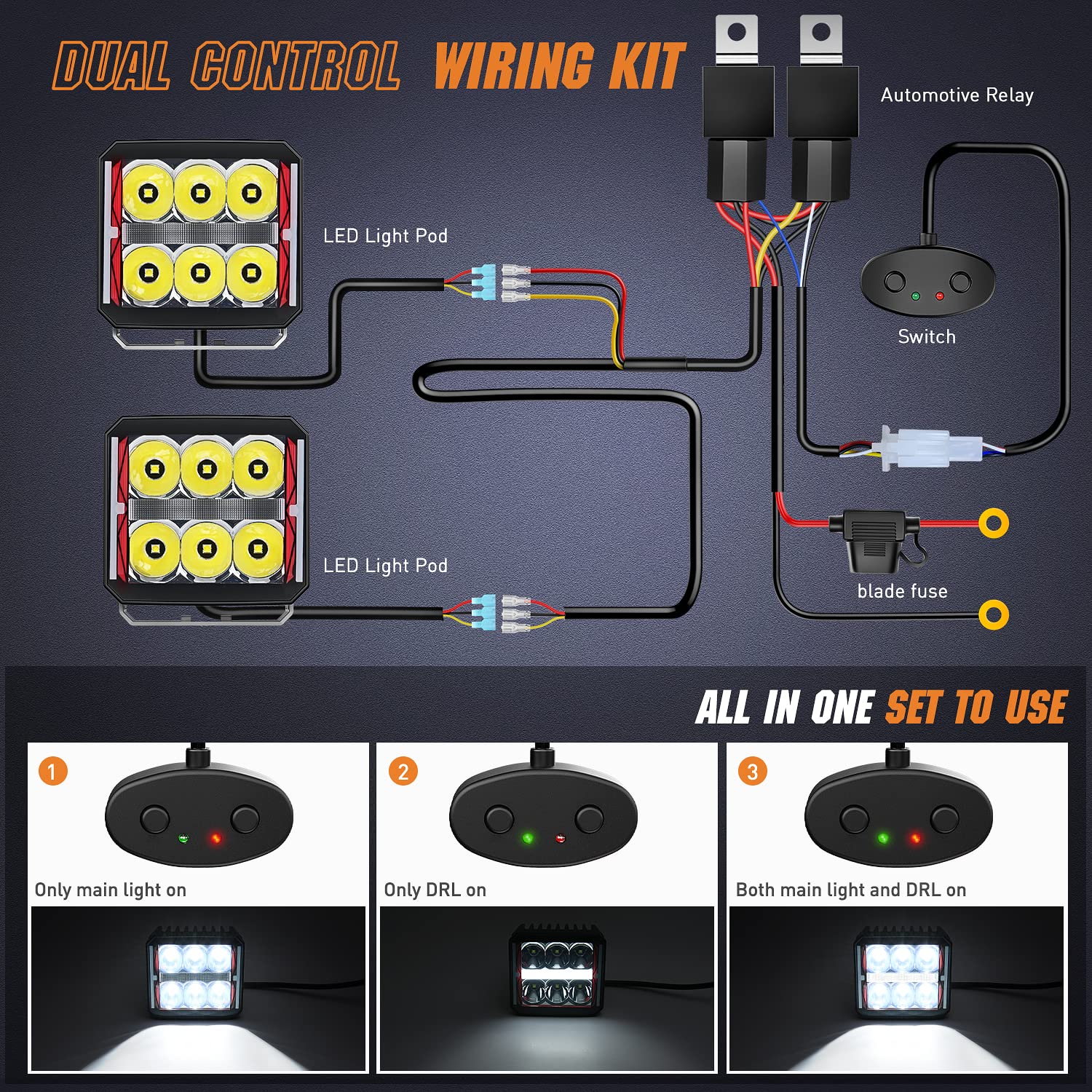 DUAL CONTROL WIRING KIT

Automotive Relay

LED Light Pod

Switch

LED Light Pod

blade fuse

ALL IN ONE SET TO USE

1

Only main light on

2

Only DRL on

3

Both main light and DRL on