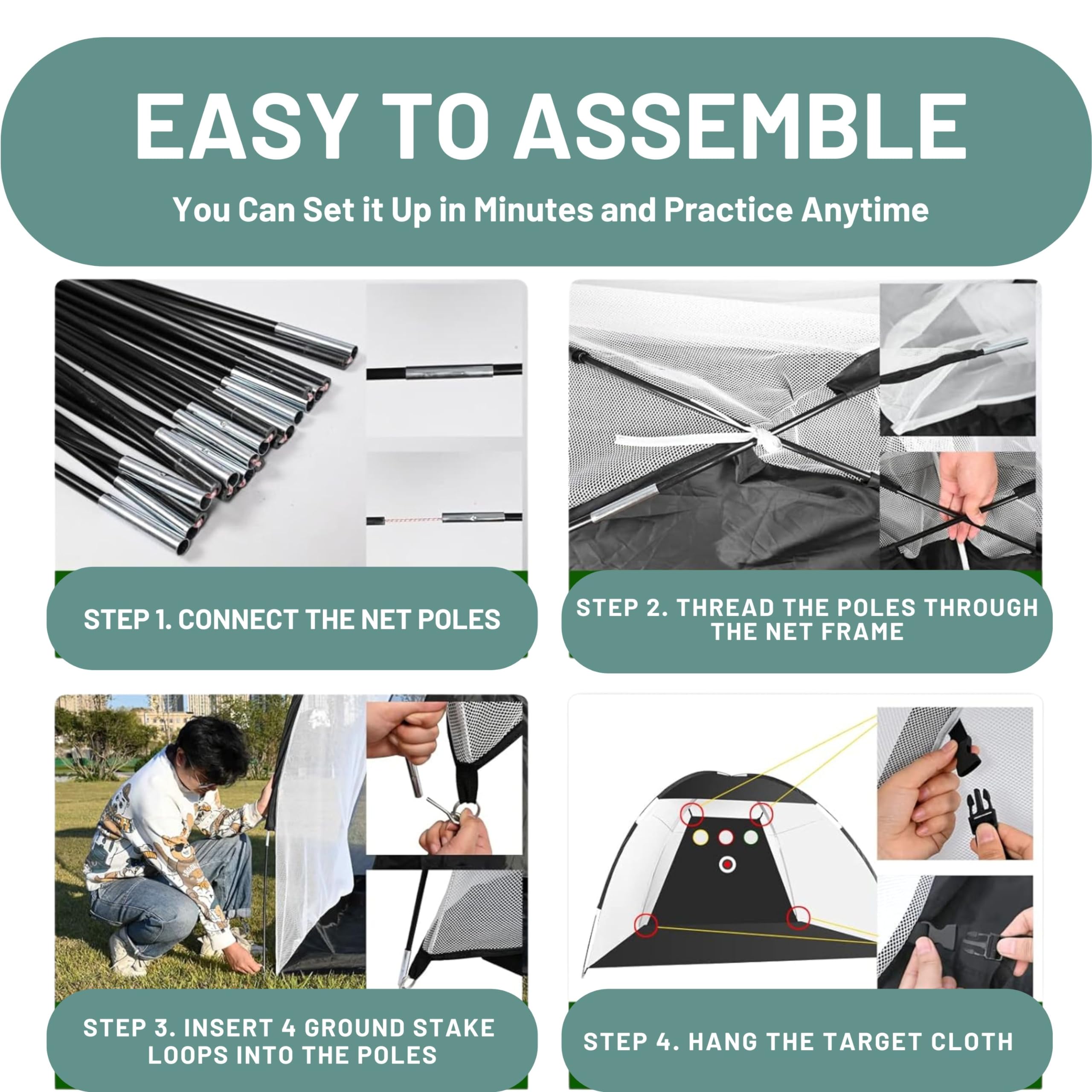 EASY TO ASSEMBLE

You Can Set it Up in Minutes and Practice Anytime

STEP 1. CONNECT THE NET POLES

STEP 2. THREAD THE POLES THROUGH THE NET FRAME

STEP 3. INSERT 4 GROUND STAKE LOOPS INTO THE POLES

STEP 4. HANG THE TARGET CLOTH