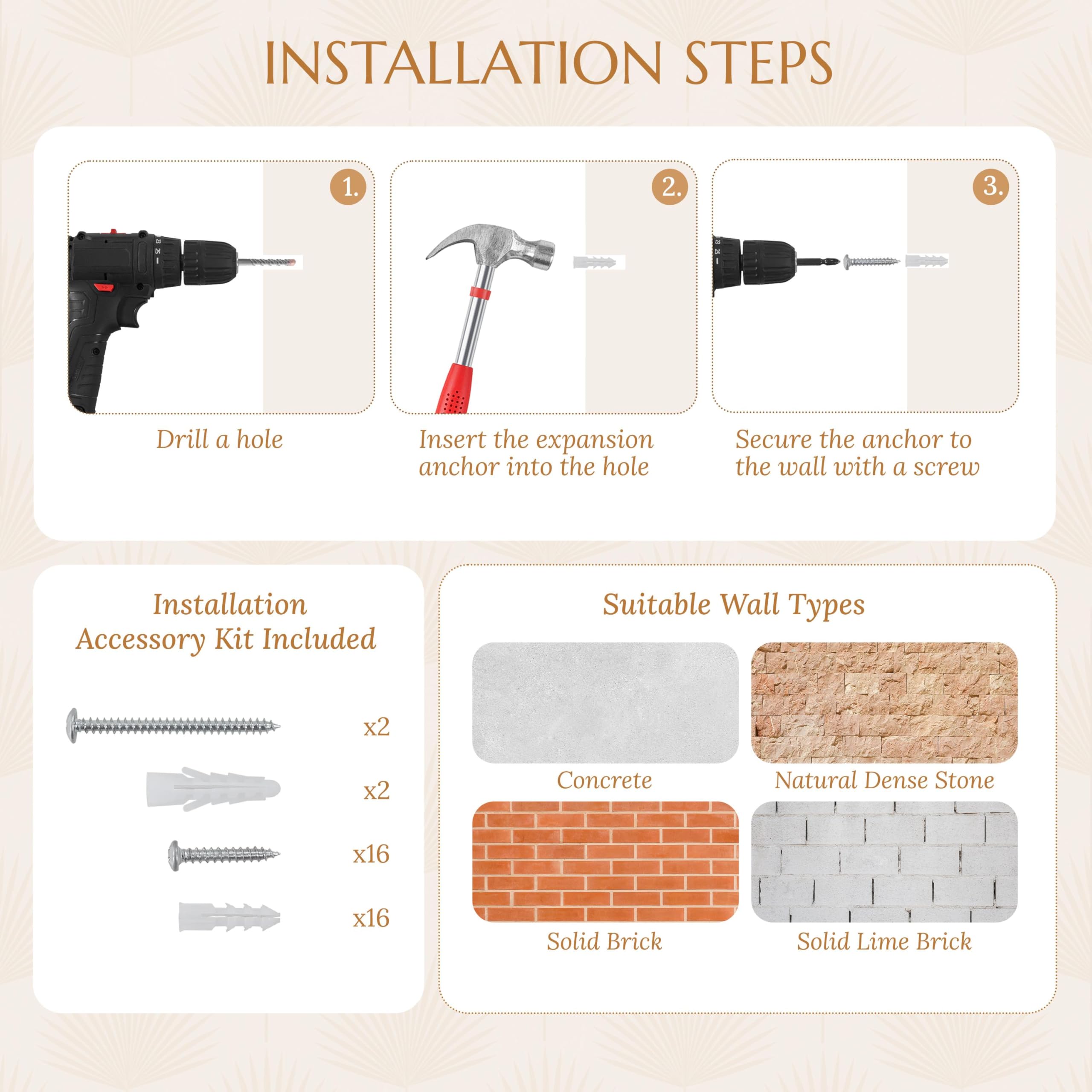 INSTALLATION STEPS

1.

Drill a hole

2.

Insert the expansion anchor into the hole

3.

Secure the anchor to the wall with a screw

Installation Accessory Kit Included

x2

x2

x16

x16

Suitable Wall Types

Concrete

Natural Dense Stone

Solid Brick

Solid Lime Brick