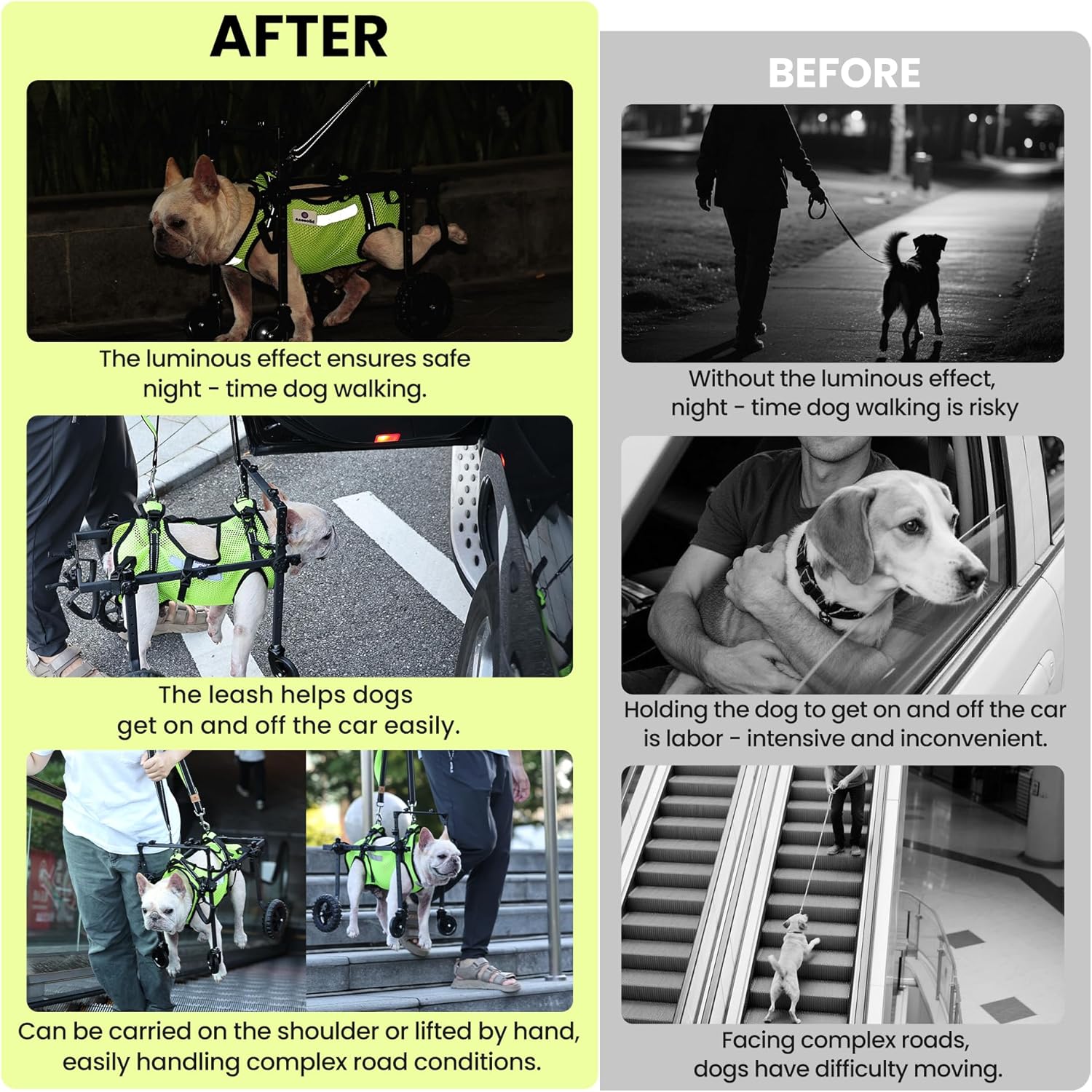 AFTER

The luminous effect ensures safe night - time dog walking.

The leash helps dogs get on and off the car easily.

Can be carried on the shoulder or lifted by hand, easily handling complex road conditions.

BEFORE

Without the luminous effect, night - time dog walking is risky

Holding the dog to get on and off the car is labor - intensive and inconvenient.

Facing complex roads, dogs have difficulty moving.