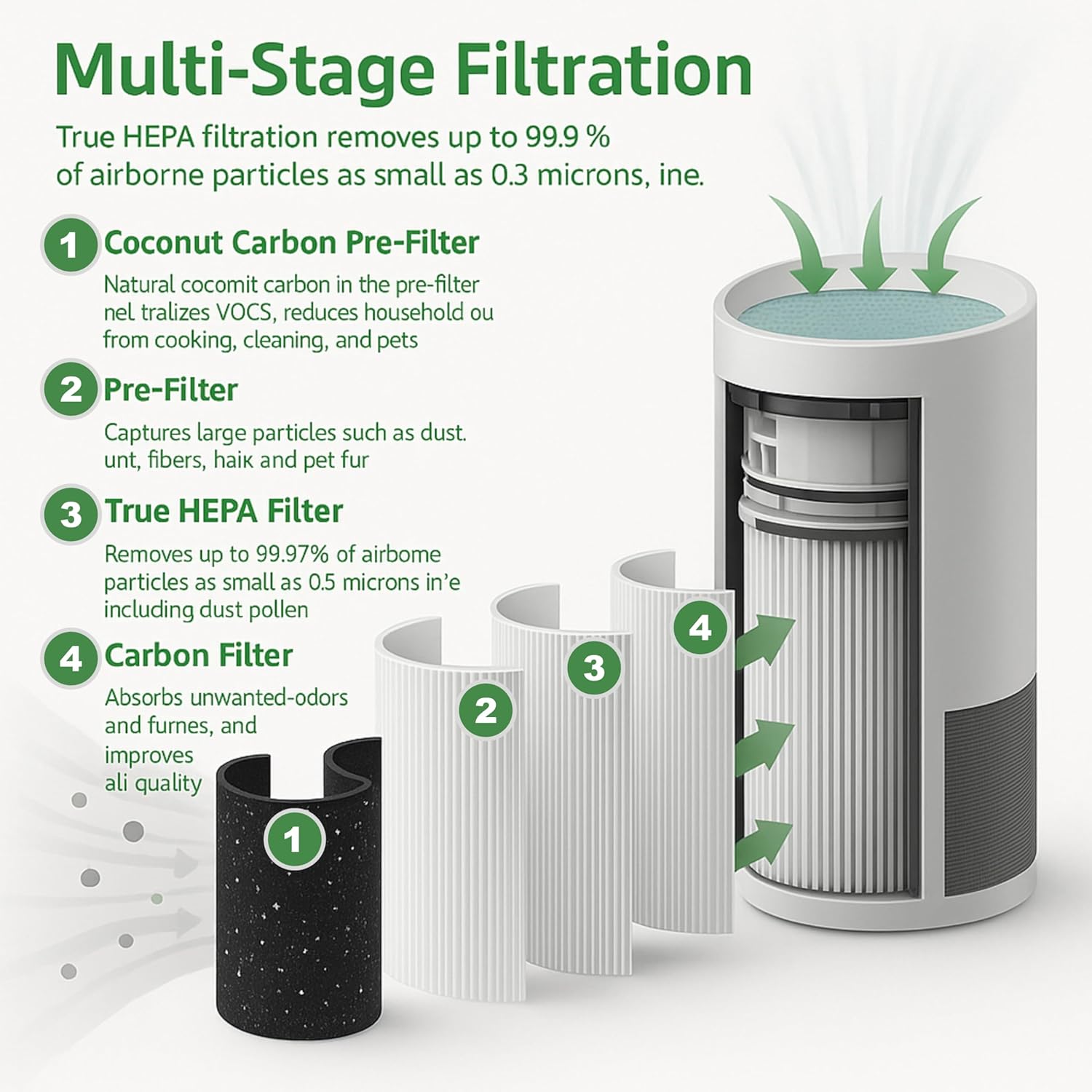 Multi-Stage Filtration

True HEPA filtration removes up to 99.9 % of airborne particles as small as 0.3 microns, ine.

1 Coconut Carbon Pre-Filter

Natural cocomit carbon in the pre-filter nel tralizes VOCS, reduces household ou from cooking, cleaning, and pets

2 Pre-Filter

Captures large particles such as dust. unt, fibers, haiк and pet fur

3 True HEPA Filter

Removes up to 99.97% of airbome particles as small as 0.5 microns in'e including dust pollen

4 Carbon Filter

Absorbs unwanted-odors and furnes, and improves ali quality

1

2

3

4