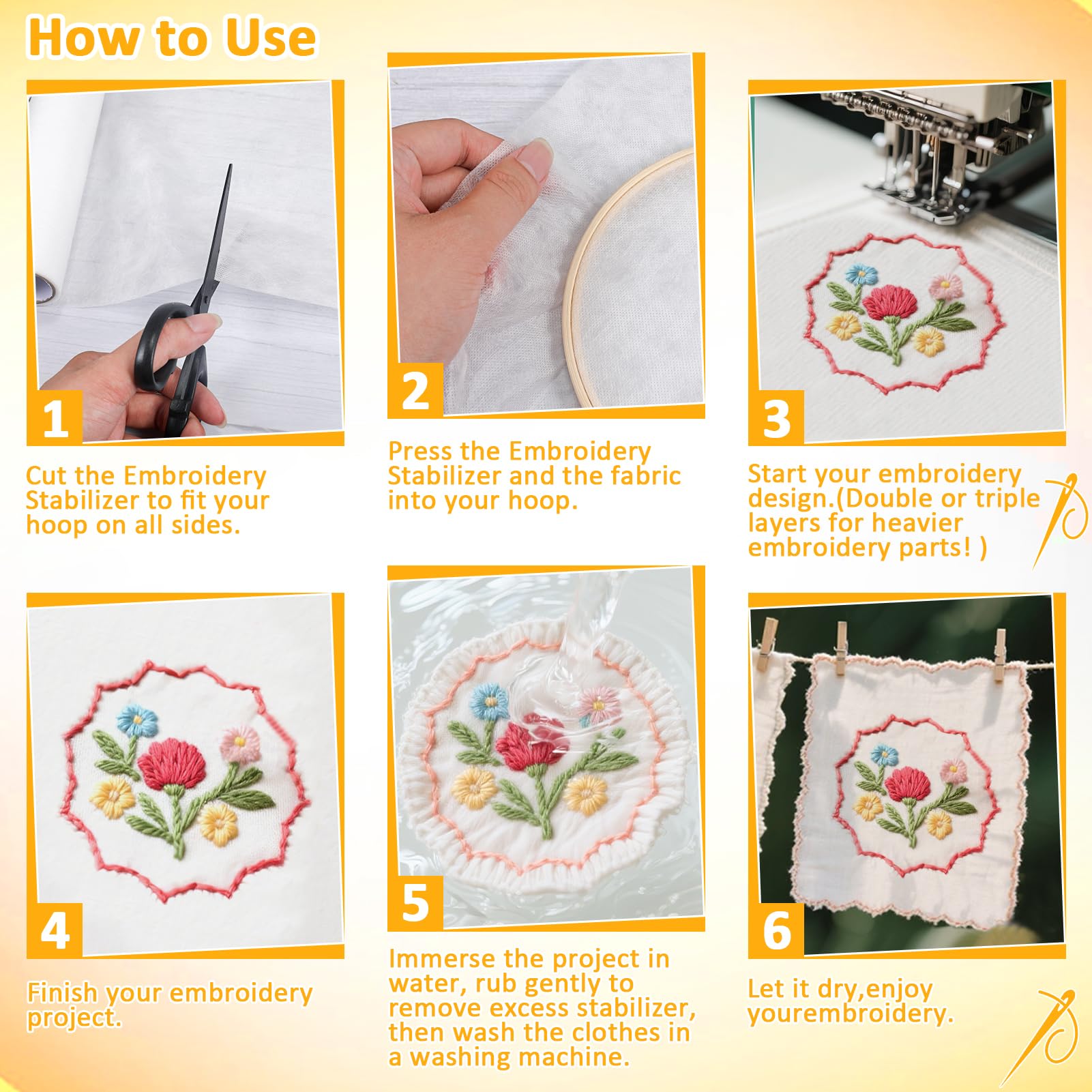 How to Use

1

Cut the Embroidery Stabilizer to fit your hoop on all sides.

2

Press the Embroidery Stabilizer and the fabric into your hoop.

3

Start your embroidery design.(Double or triple layers for heavier embroidery parts! )

4

Finish your embroidery project.

5

Immerse the project in water, rub gently to remove excess stabilizer, then wash the clothes in a washing machine.

6

Let it dry,enjoy yourembroidery.