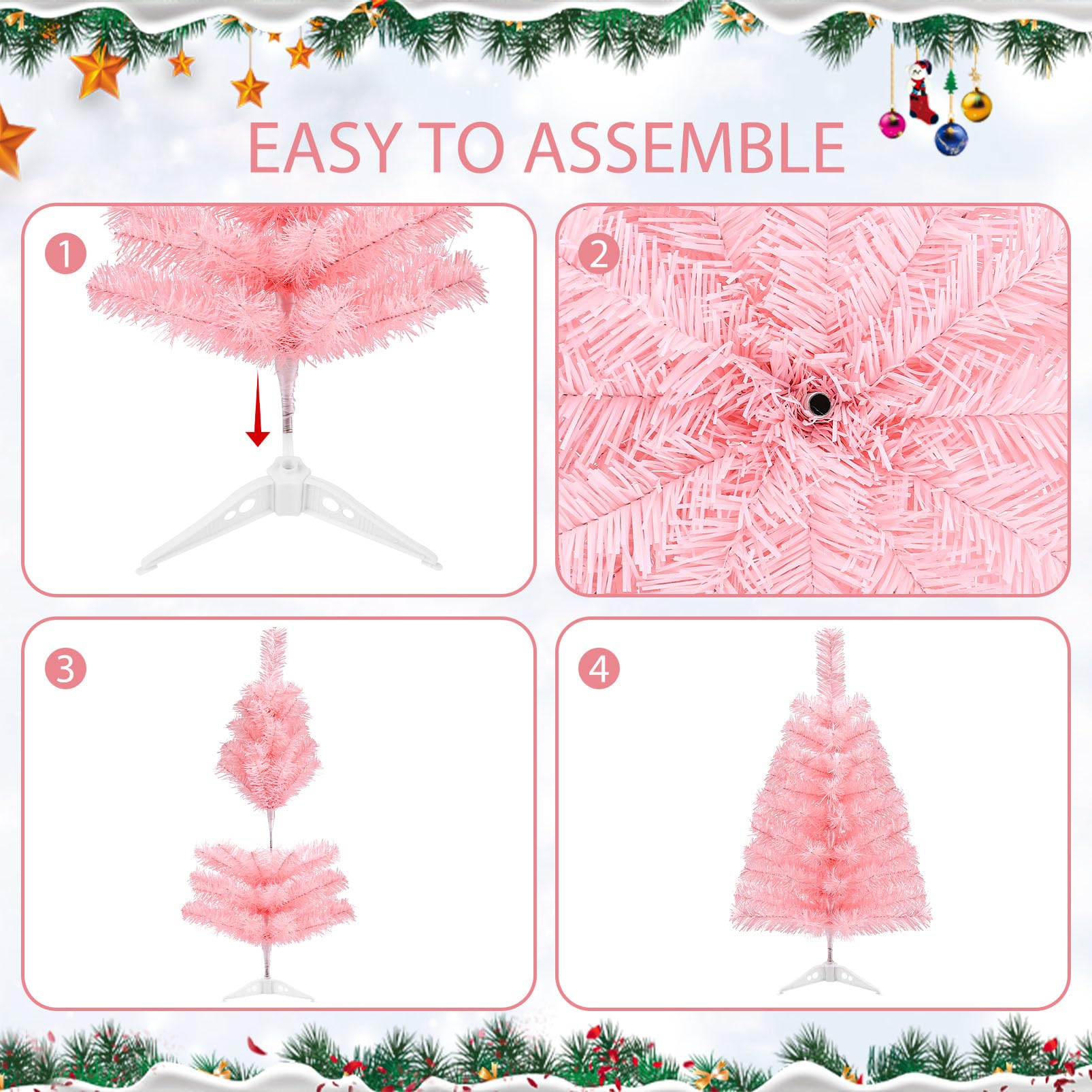 EASY TO ASSEMBLE

1

2

3

4