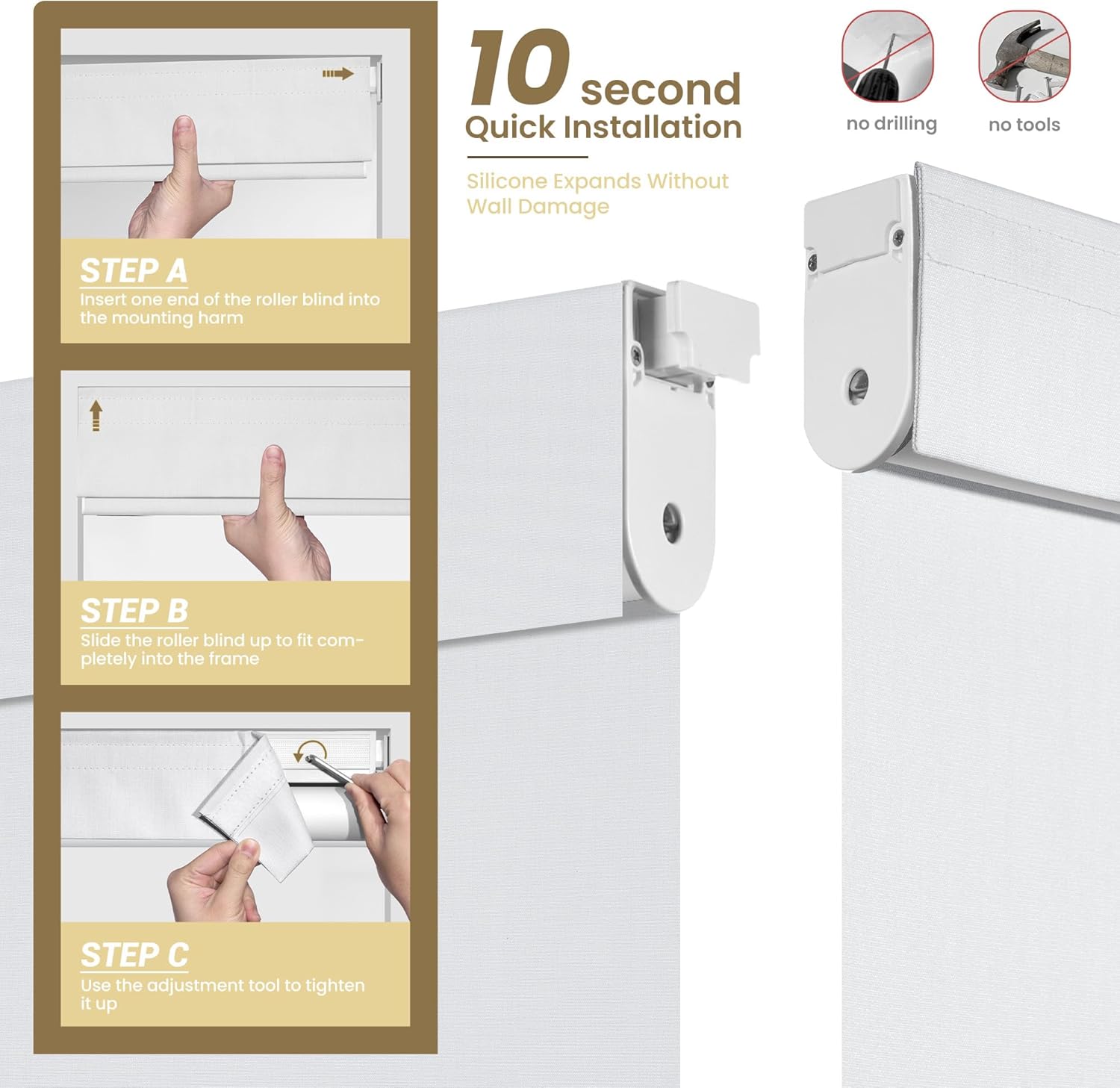 STEP A
Insert one end of the roller blind into the mounting harm

STEP B
Slide the roller blind up to fit completely into the frame

STEP C
Use the adjustment tool to tighten it up

10 second
Quick Installation

Silicone Expands Without Wall Damage

no drilling

no tools