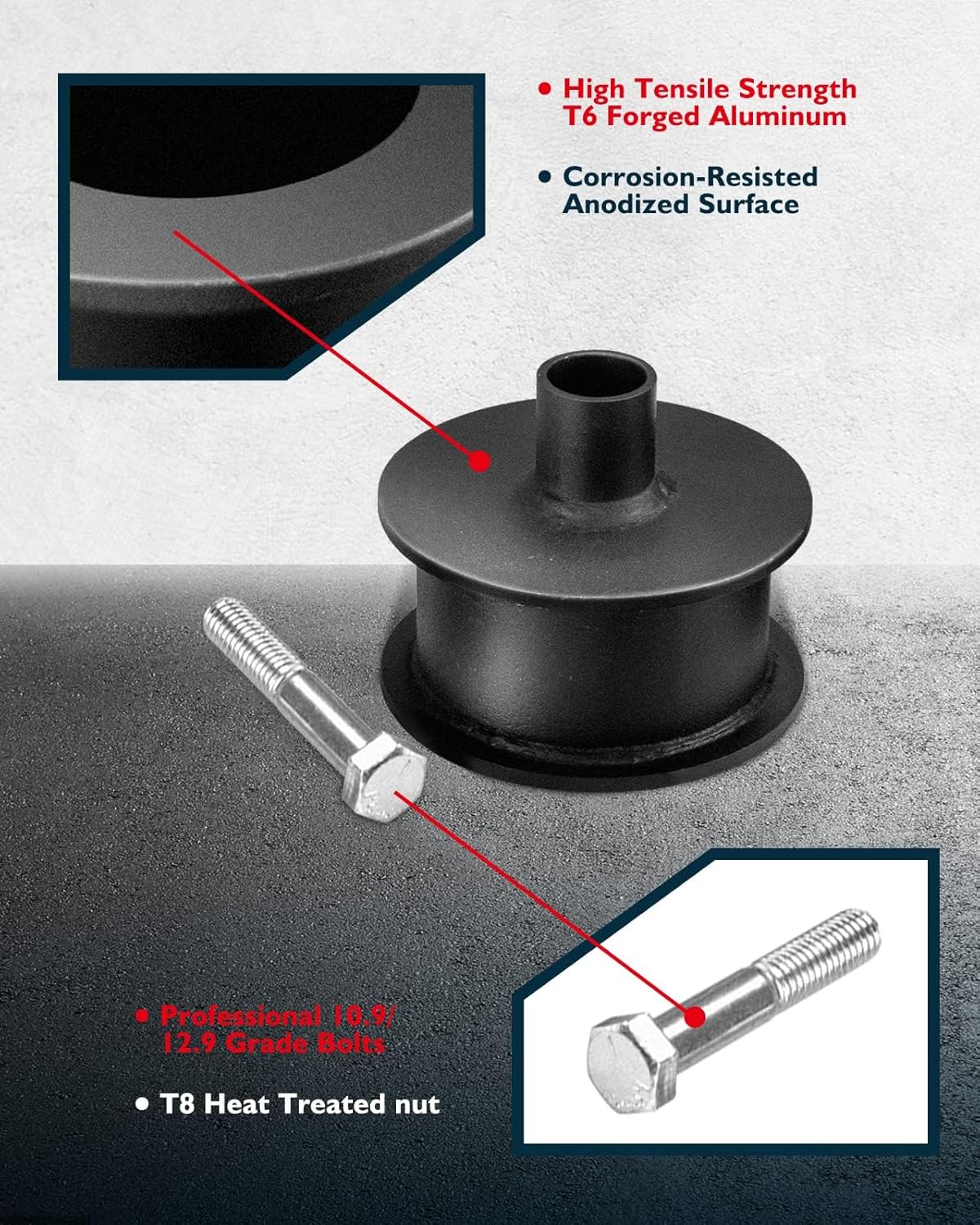 • High Tensile Strength T6 Forged Aluminum

• Corrosion-Resisted Anodized Surface

• Professional 10.9/ 12.9 Grade Bolts

• T8 Heat Treated nut