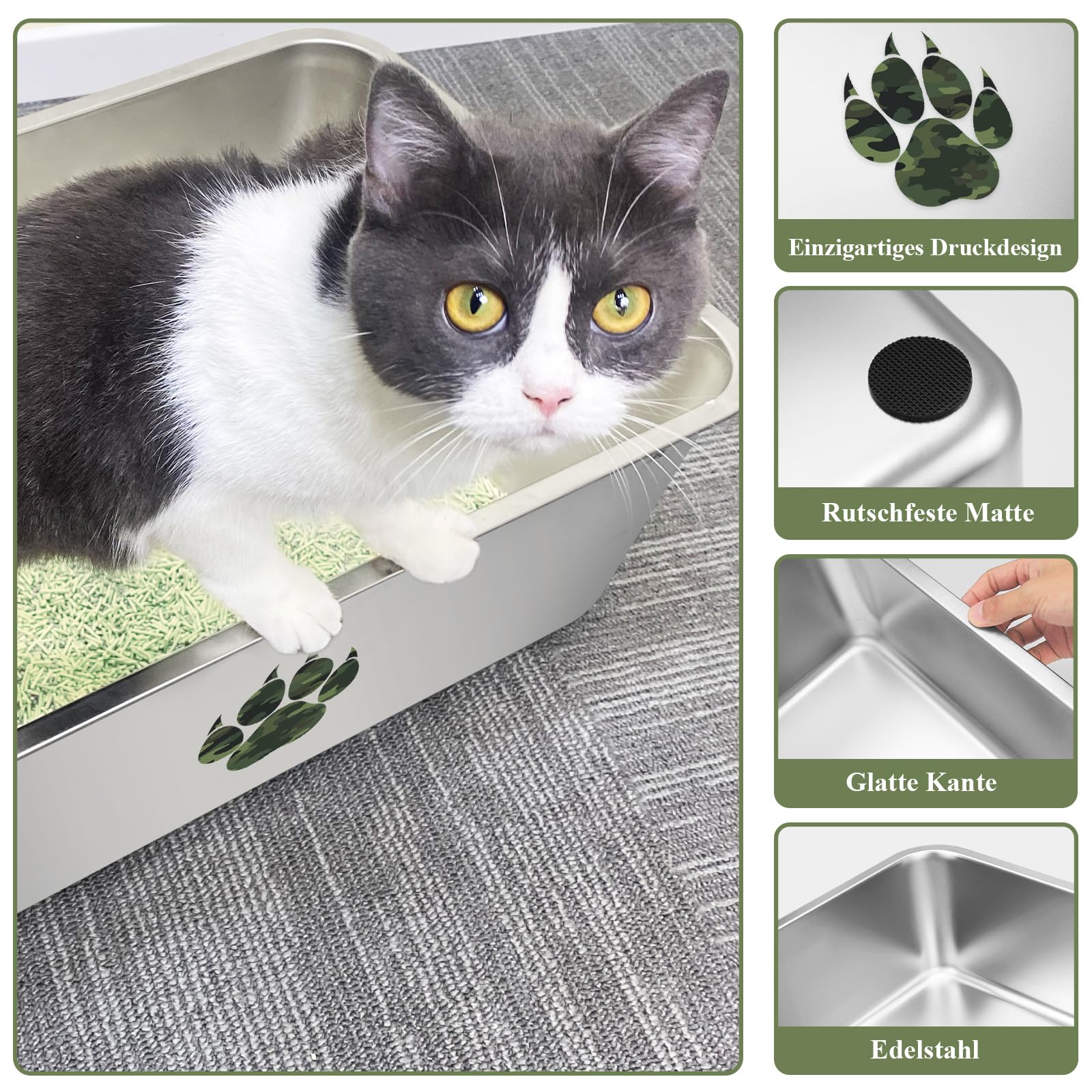 Einzigartiges Druckdesign

Rutschfeste Matte

Glatte Kante

Edelstahl