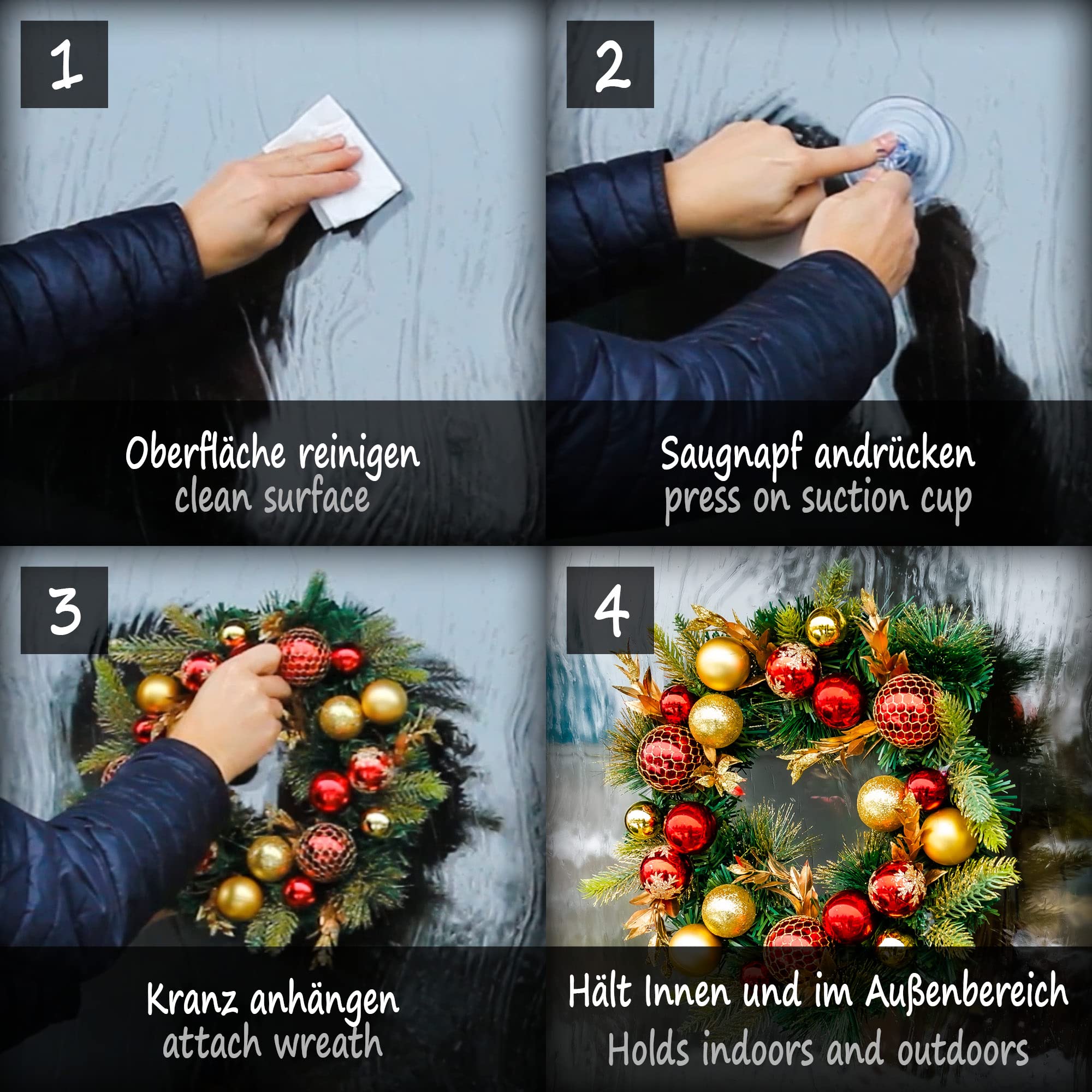 1

Oberfläche reinigen
clean surface

2

Saugnapf andrücken
press on suction cup

3

Kranz anhängen
attach wreath

4

Hält Innen und im Außenbereich
Holds indoors and outdoors