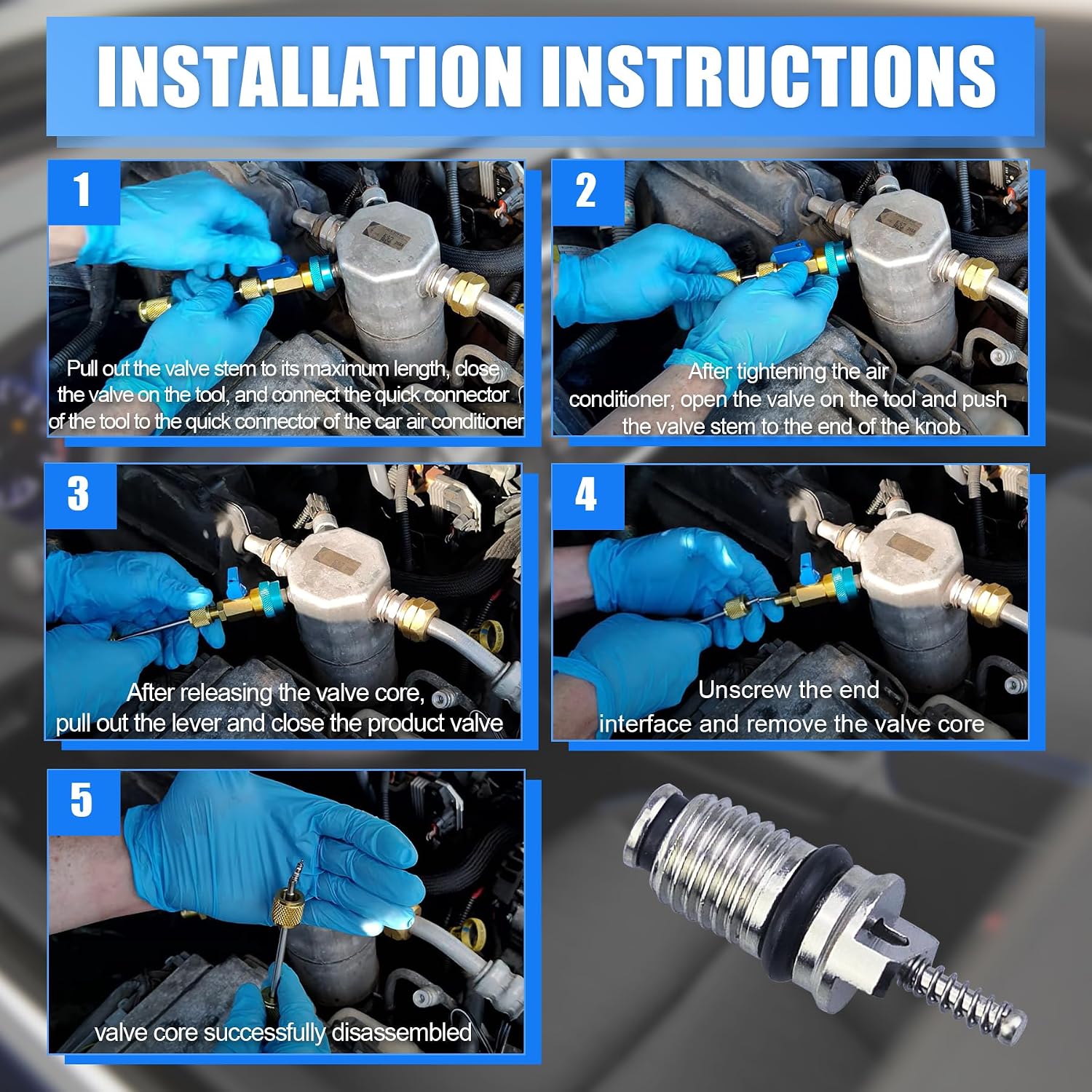 INSTALLATION INSTRUCTIONS

1

Pull out the valve stem to its maximum length, close the valve on the tool, and connect the quick connector of the tool to the quick connector of the car air conditioner

2

After tightening the air conditioner, open the valve on the tool and push the valve stem to the end of the knob

3

After releasing the valve core, pull out the lever and close the product valve

4

Unscrew the end interface and remove the valve core

5

valve core successfully disassembled