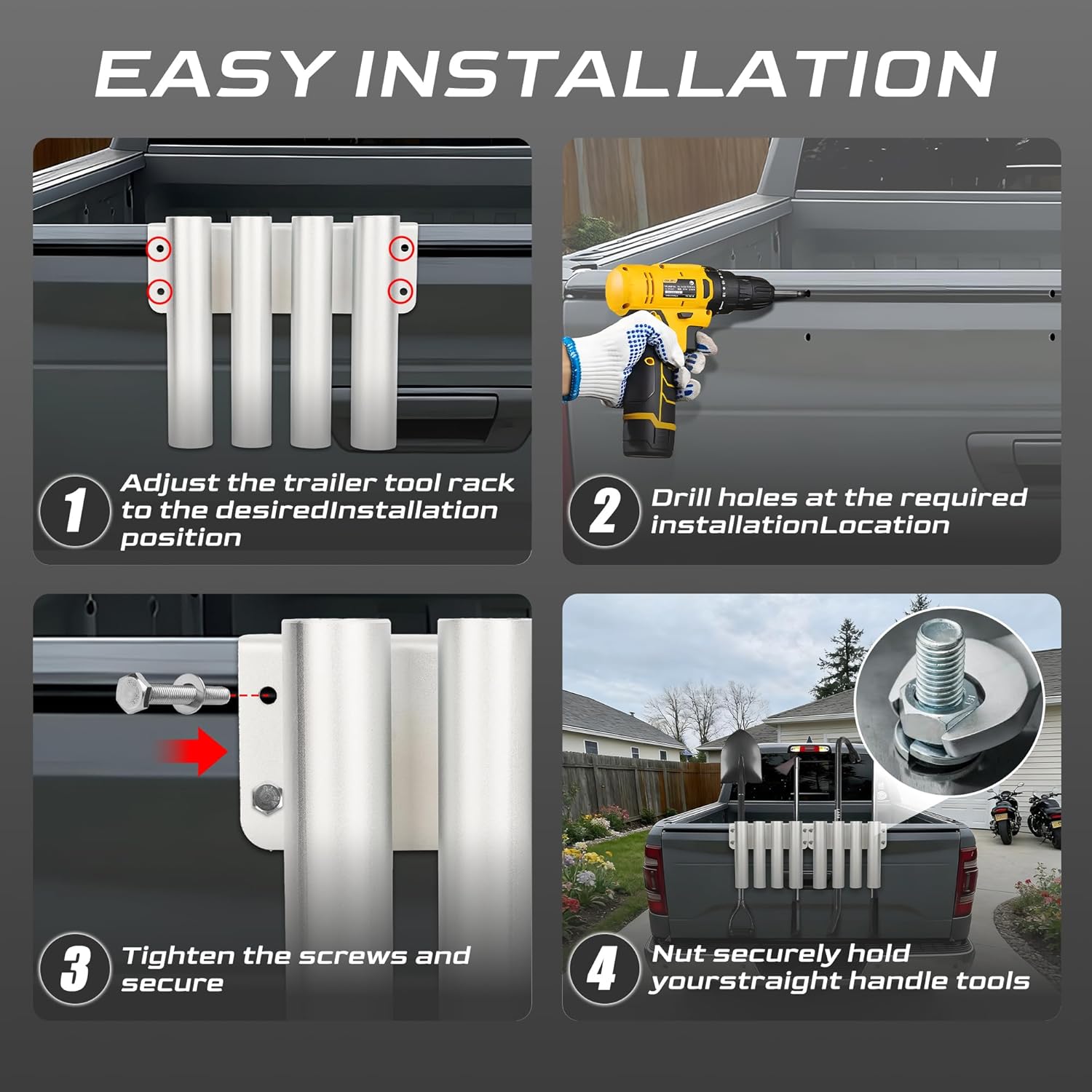 EASY INSTALLATION

1 Adjust the trailer tool rack to the desiredInstallation position

2 Drill holes at the required installationLocation

3 Tighten the screws and secure

4 Nut securely hold yourstraight handle tools