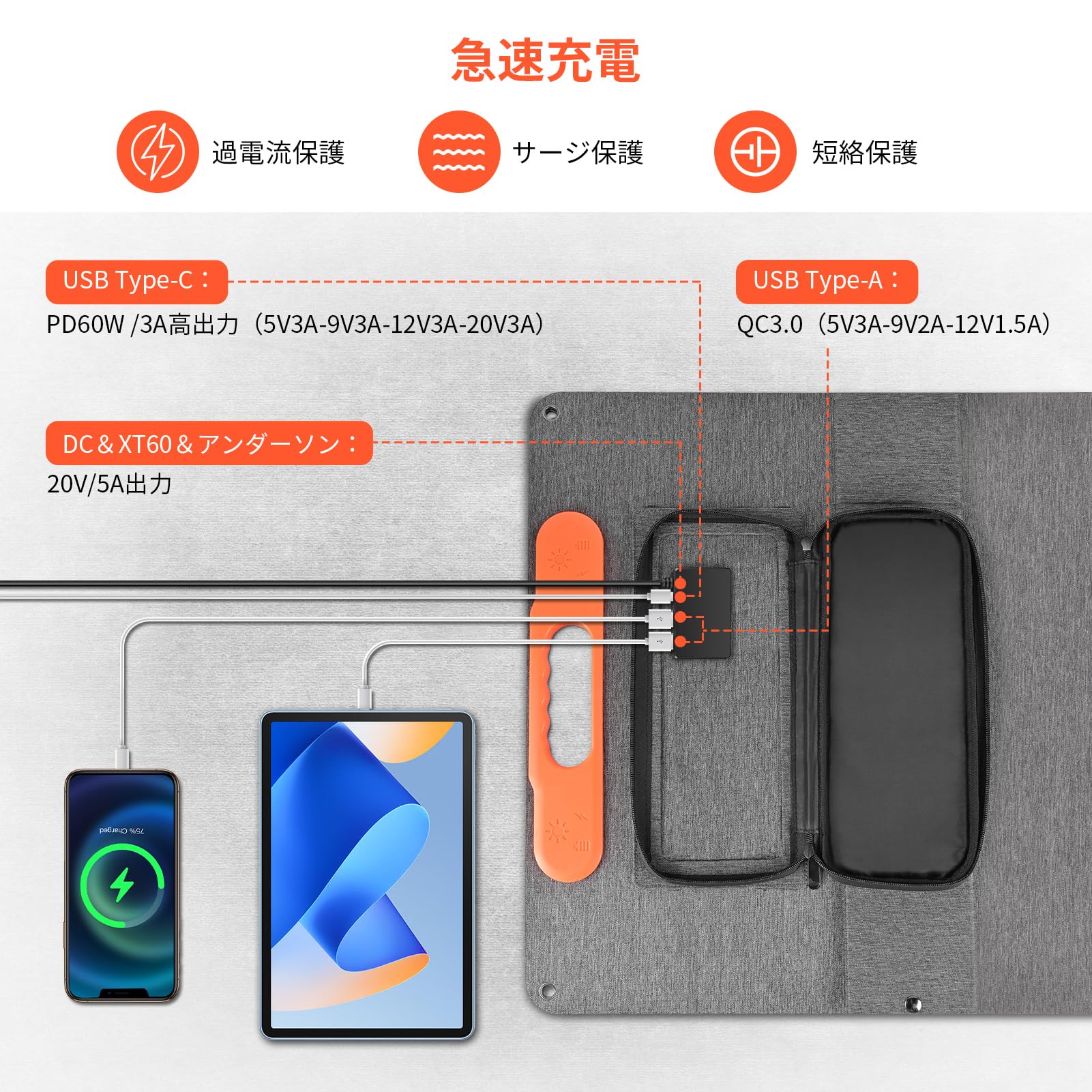 急速充電

過電流保護

サージ保護

短絡保護

USB Type-C：

PD60W /3A高出力（5V3A-9V3A-12V3A-20V3A）

USB Type-A：

QC3.0（5V3A-9V2A-12V1.5A）

DC＆XT60＆アンダーソン：

20V/5A出力

75% Charged