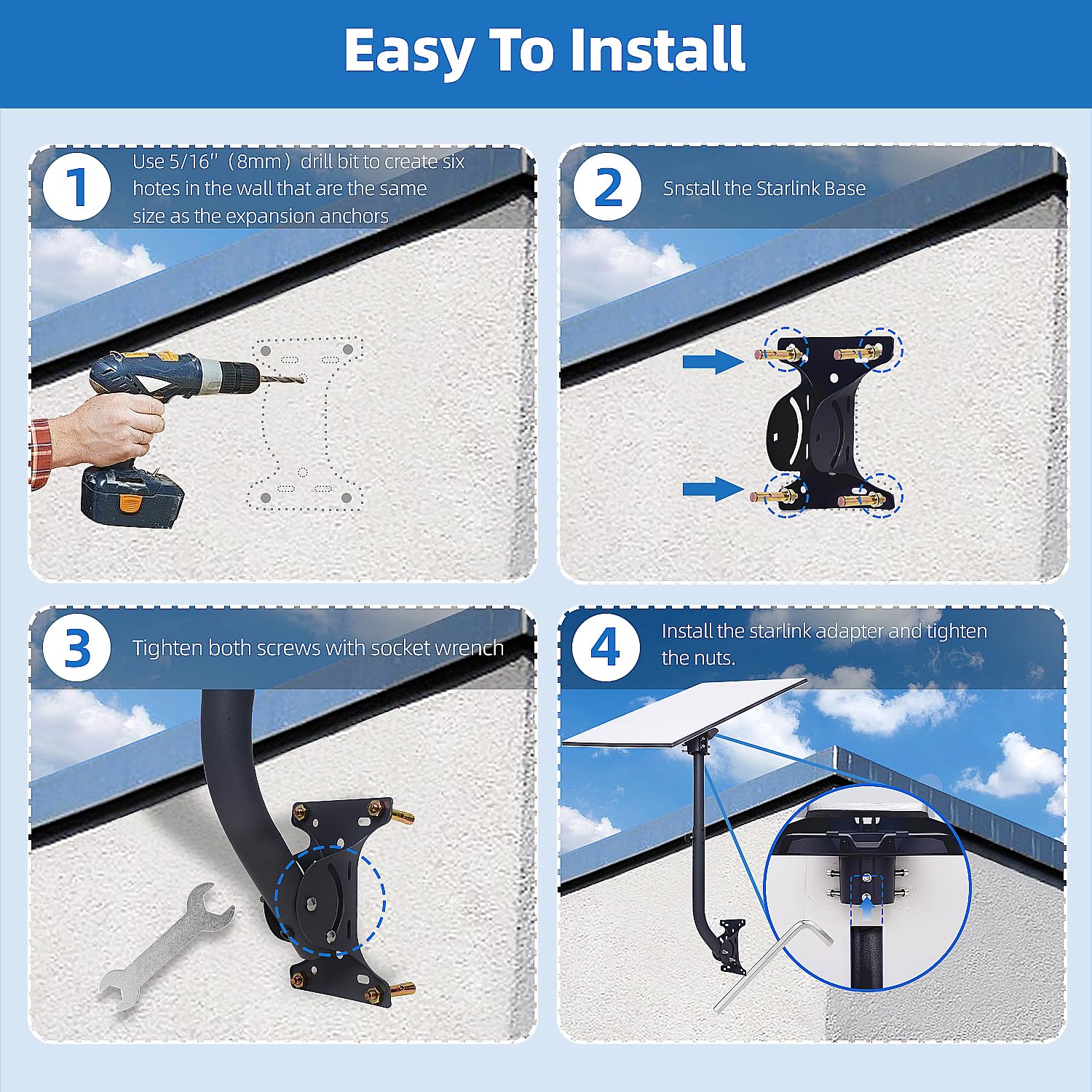 Easy To Install

1
Use 5/16"（8mm）drill bit to create six hotes in the wall that are the same size as the expansion anchors

2
Snstall the Starlink Base

3
Tighten both screws with socket wrench

4
Install the starlink adapter and tighten the nuts.