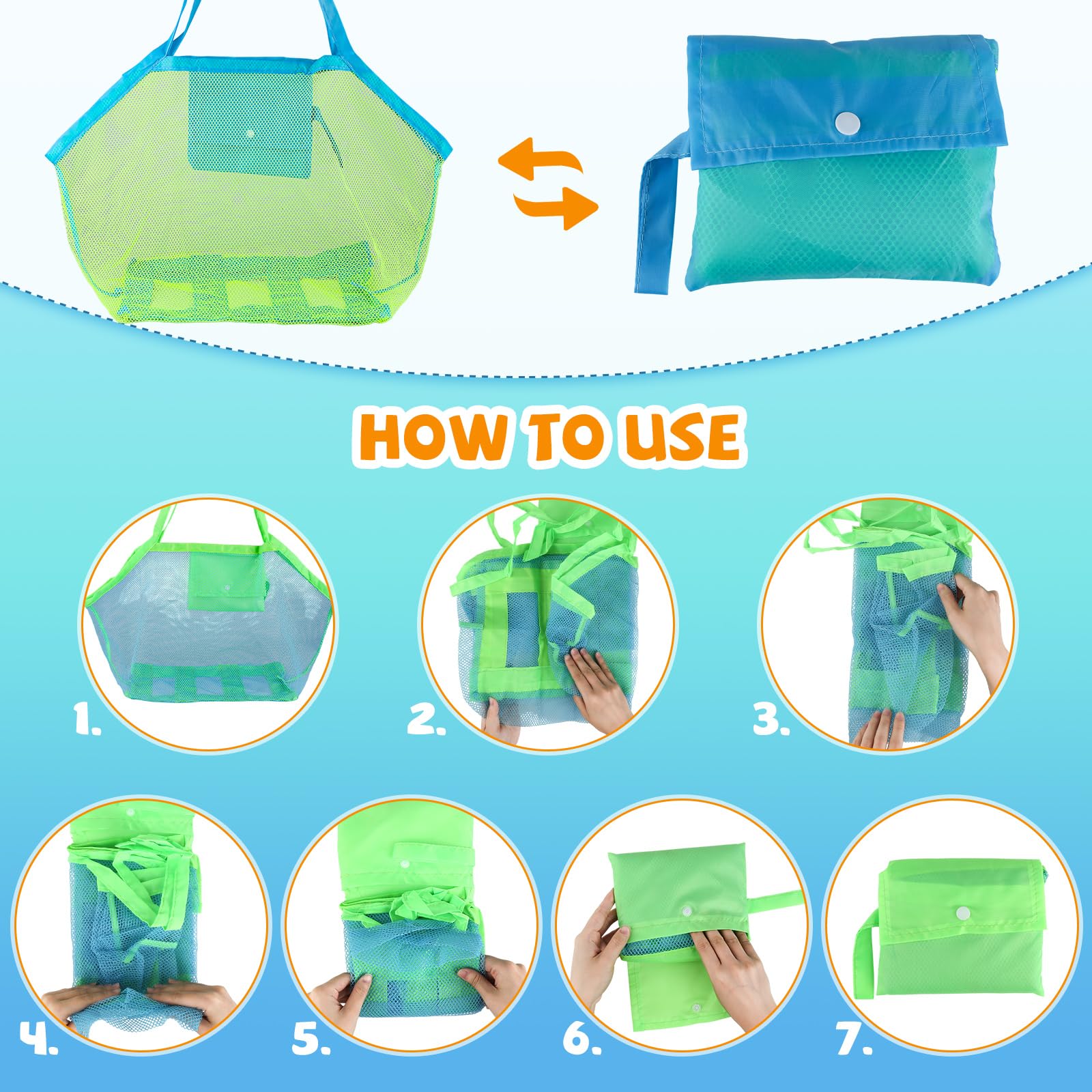 HOW TO USE

1.

2.

3.

4.

5.

6.

7.