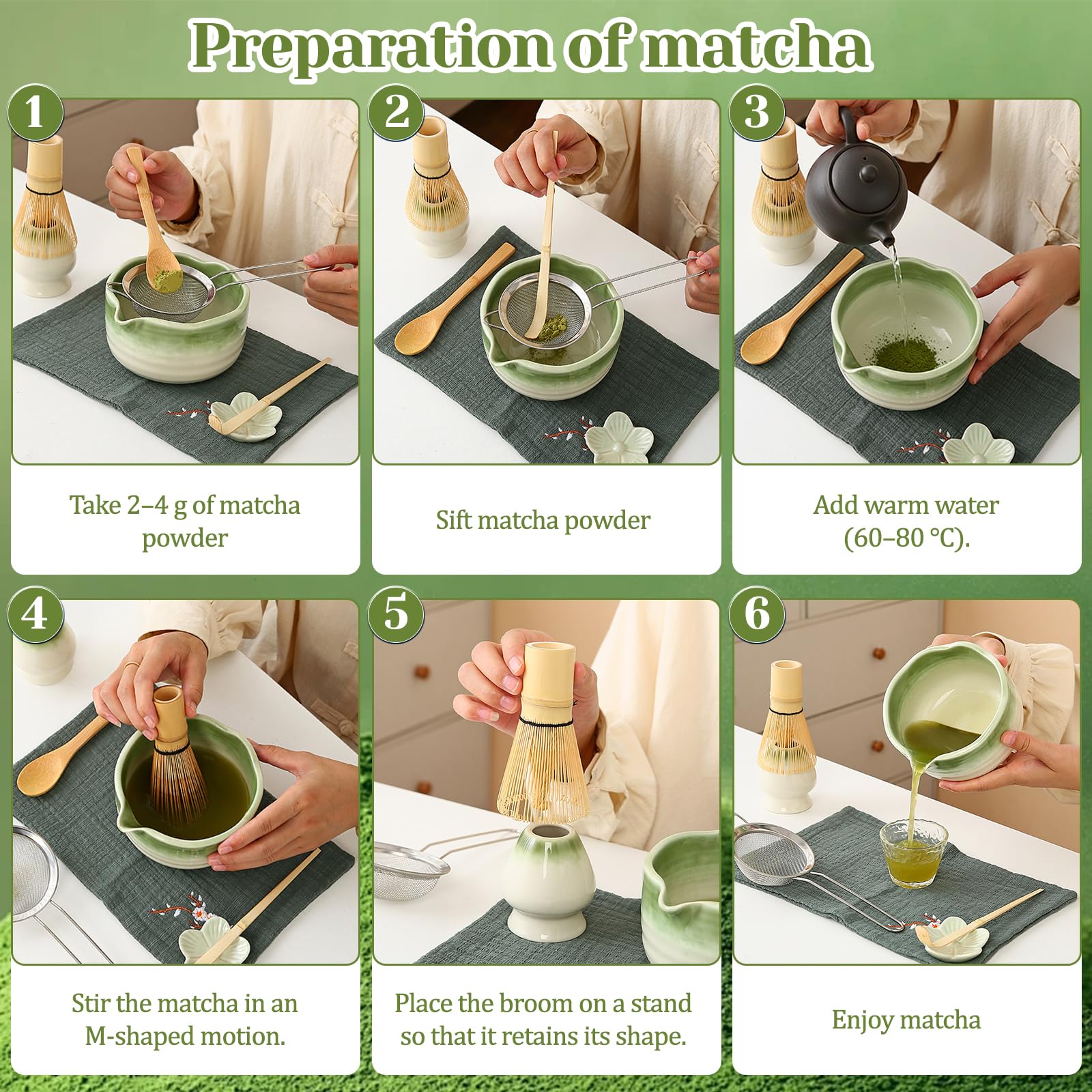 Preparation of matcha

1

Take 2–4 g of matcha powder

2

Sift matcha powder

3

Add warm water (60–80 °C).

4

Stir the matcha in an M-shaped motion.

5

Place the broom on a stand so that it retains its shape.

6

Enjoy matcha