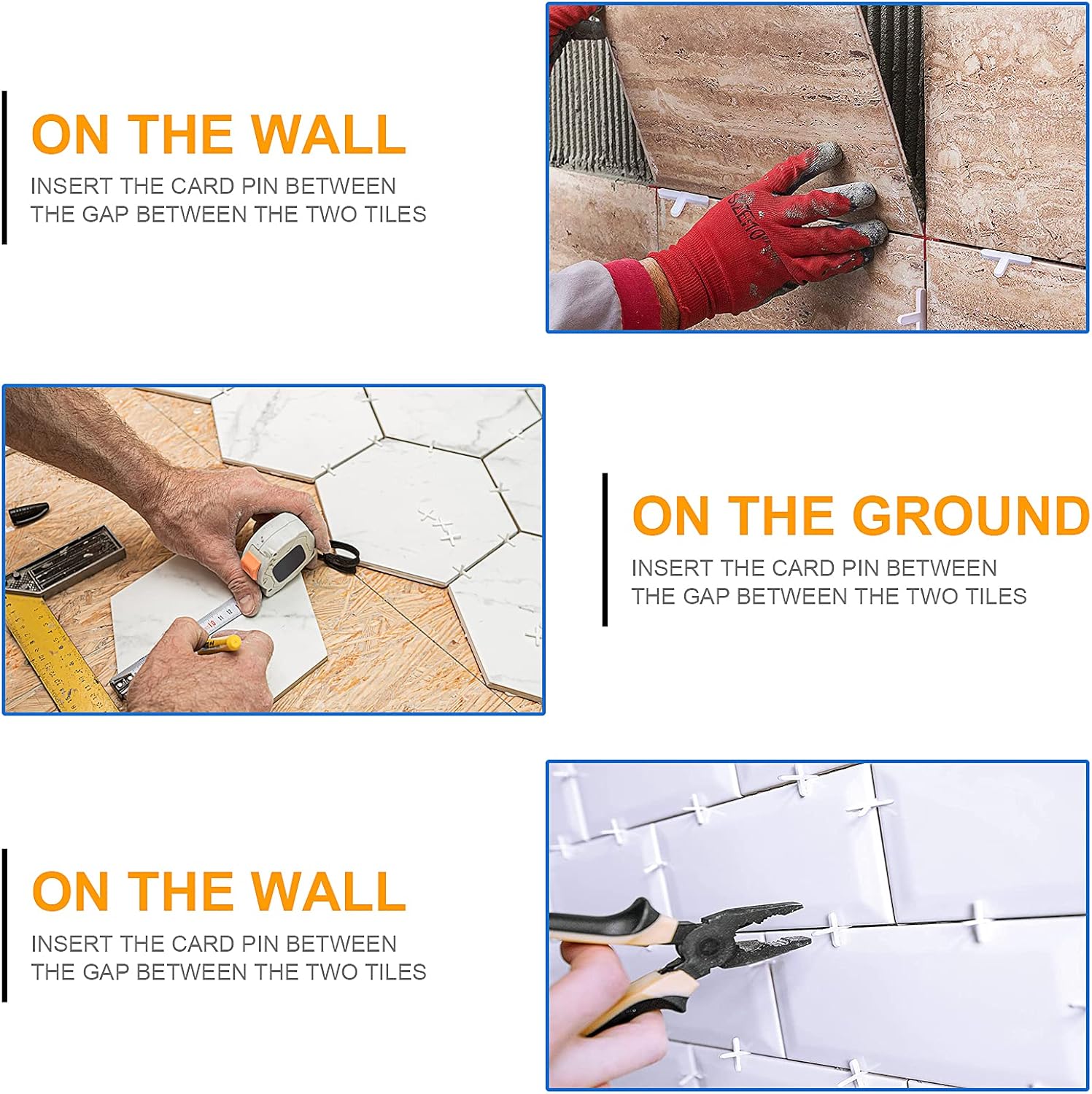 ON THE WALL
INSERT THE CARD PIN BETWEEN THE GAP BETWEEN THE TWO TILES

ON THE GROUND
INSERT THE CARD PIN BETWEEN THE GAP BETWEEN THE TWO TILES

ON THE WALL
INSERT THE CARD PIN BETWEEN THE GAP BETWEEN THE TWO TILES