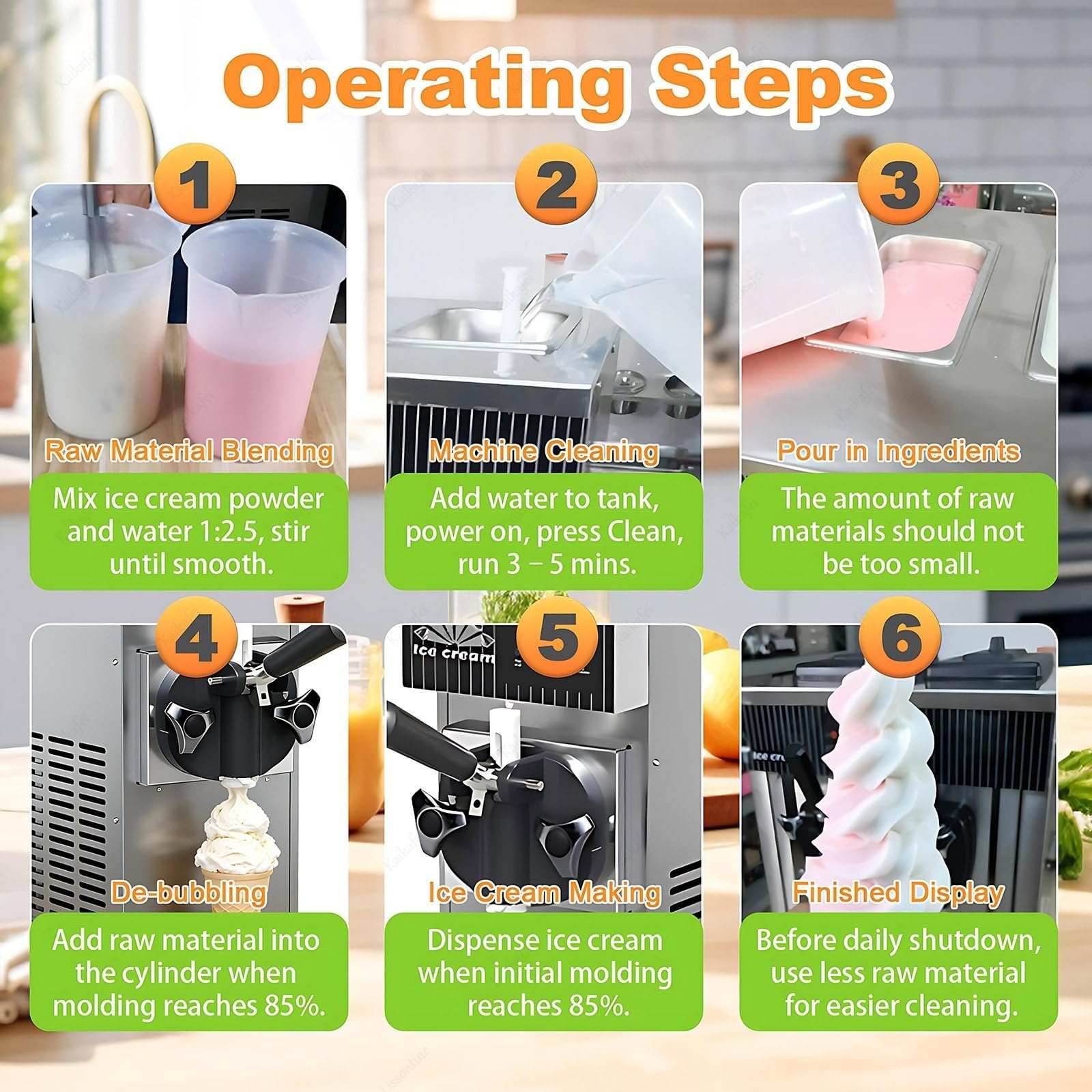 Operating Steps

1

Raw Material Blending

Mix ice cream powder and water 1:2.5, stir until smooth.

2

Machine Cleaning

Add water to tank, power on, press Clean, run 3 – 5 mins.

3

Pour in Ingredients

The amount of raw materials should not be too small.

4

De-bubbling

Add raw material into the cylinder when molding reaches 85%.

5

Ice cream

Ice Cream Making

Dispense ice cream when initial molding reaches 85%.

6

Finished Display

Before daily shutdown, use less raw material for easier cleaning.