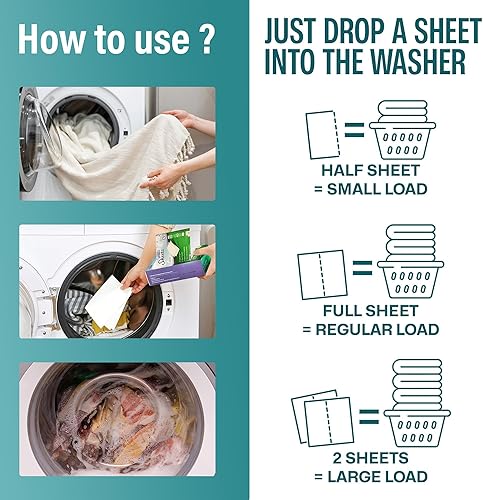 How to use ?

JUST DROP A SHEET INTO THE WASHER

HALF SHEET
= SMALL LOAD

FULL SHEET
= REGULAR LOAD

2 SHEETS
= LARGE LOAD