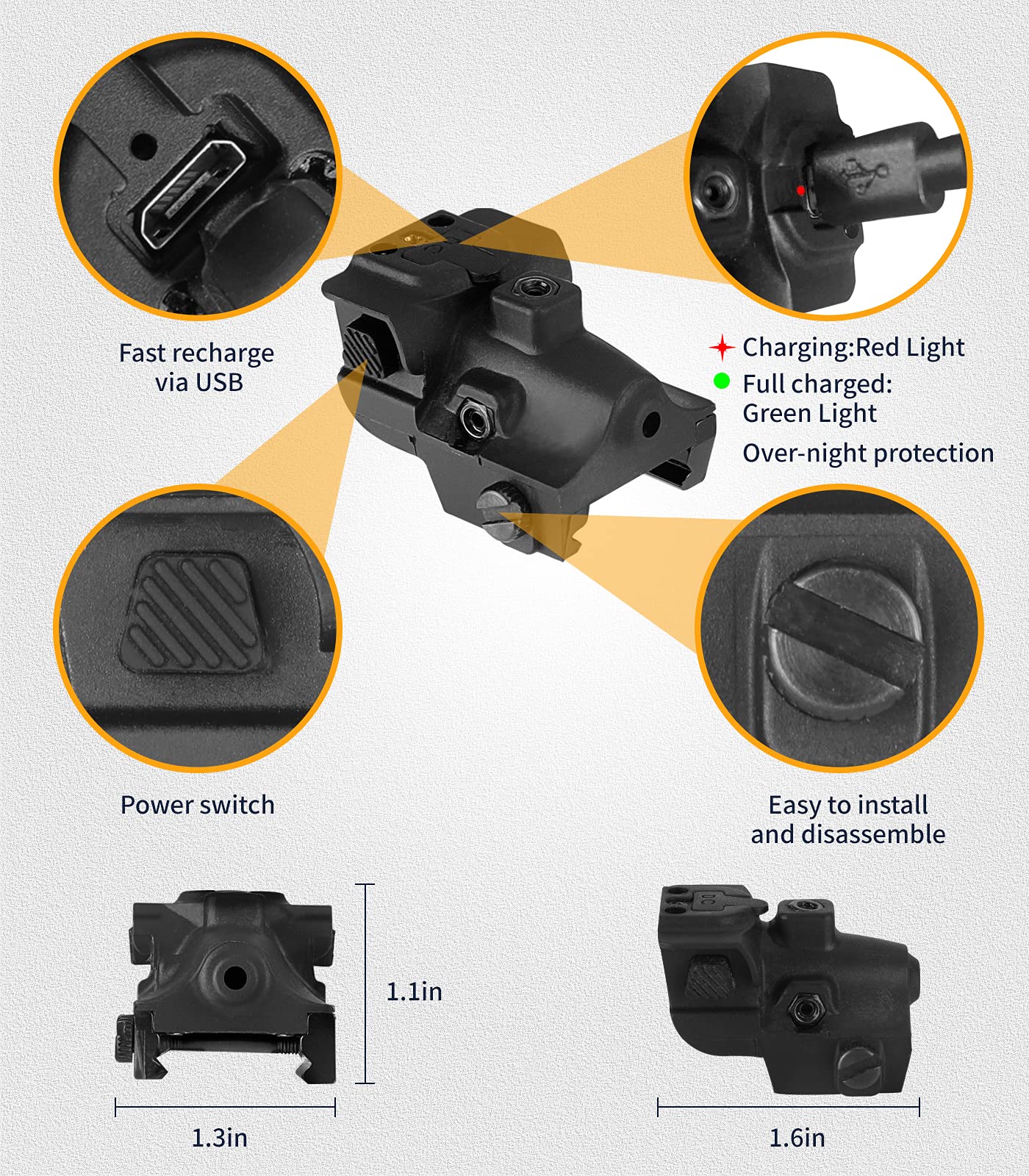 Fast recharge via USB

Charging:Red Light
Full charged: Green Light
Over-night protection

Power switch

Easy to install and disassemble

1.1in

1.3in

1.6in