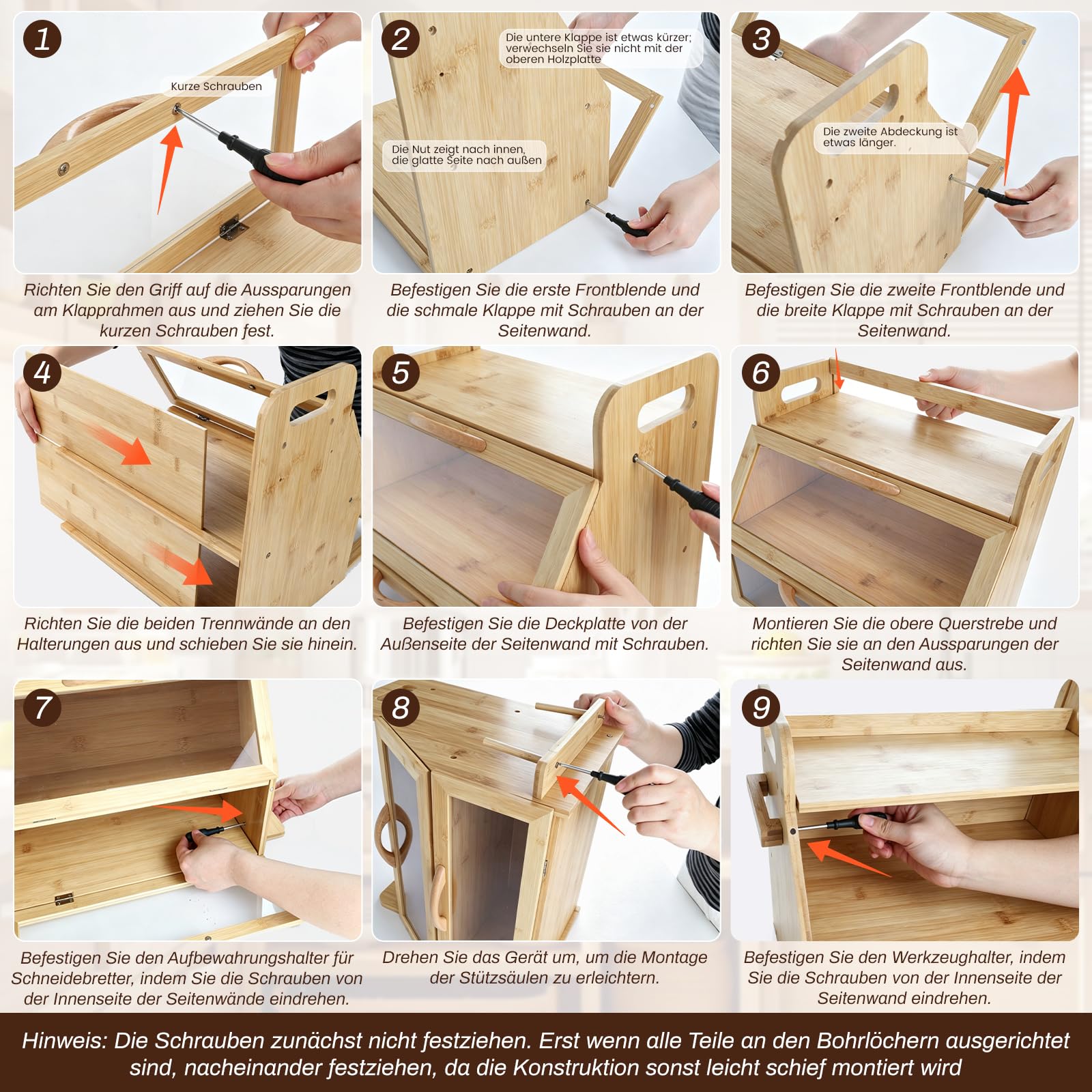 1

Kurze Schrauben

Richten Sie den Griff auf die Aussparungen am Klapprahmen aus und ziehen Sie die kurzen Schrauben fest.

2

Die untere Klappe ist etwas kürzer; verwechseln Sie sie nicht mit der oberen Holzplatte

Die Nut zeigt nach innen, die glatte Seite nach außen

Befestigen Sie die erste Frontblende und die schmale Klappe mit Schrauben an der Seitenwand.

3

Die zweite Abdeckung ist etwas länger.

Befestigen Sie die zweite Frontblende und die breite Klappe mit Schrauben an der Seitenwand.

4

Richten Sie die beiden Trennwände an den Halterungen aus und schieben Sie sie hinein.

5

Befestigen Sie die Deckplatte von der Außenseite der Seitenwand mit Schrauben.

6

Montieren Sie die obere Querstrebe und richten Sie sie an den Aussparungen der Seitenwand aus.

7

Befestigen Sie den Aufbewahrungshalter für Schneidebretter, indem Sie die Schrauben von der Innenseite der Seitenwände eindrehen.

8

Drehen Sie das Gerät um, um die Montage der Stützsäulen zu erleichtern.

9

Befestigen Sie den Werkzeughalter, indem Sie die Schrauben von der Innenseite der Seitenwand eindrehen.

Hinweis: Die Schrauben zunächst nicht festziehen. Erst wenn alle Teile an den Bohrlöchern ausgerichtet sind, nacheinander festziehen, da die Konstruktion sonst leicht schief montiert wird