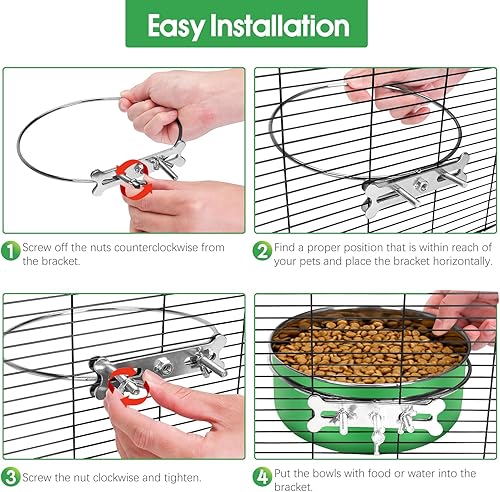 Easy Installation

1 Screw off the nuts counterclockwise from the bracket.

2 Find a proper position that is within reach of your pets and place the bracket horizontally.

3 Screw the nut clockwise and tighten.

4 Put the bowls with food or water into the bracket.