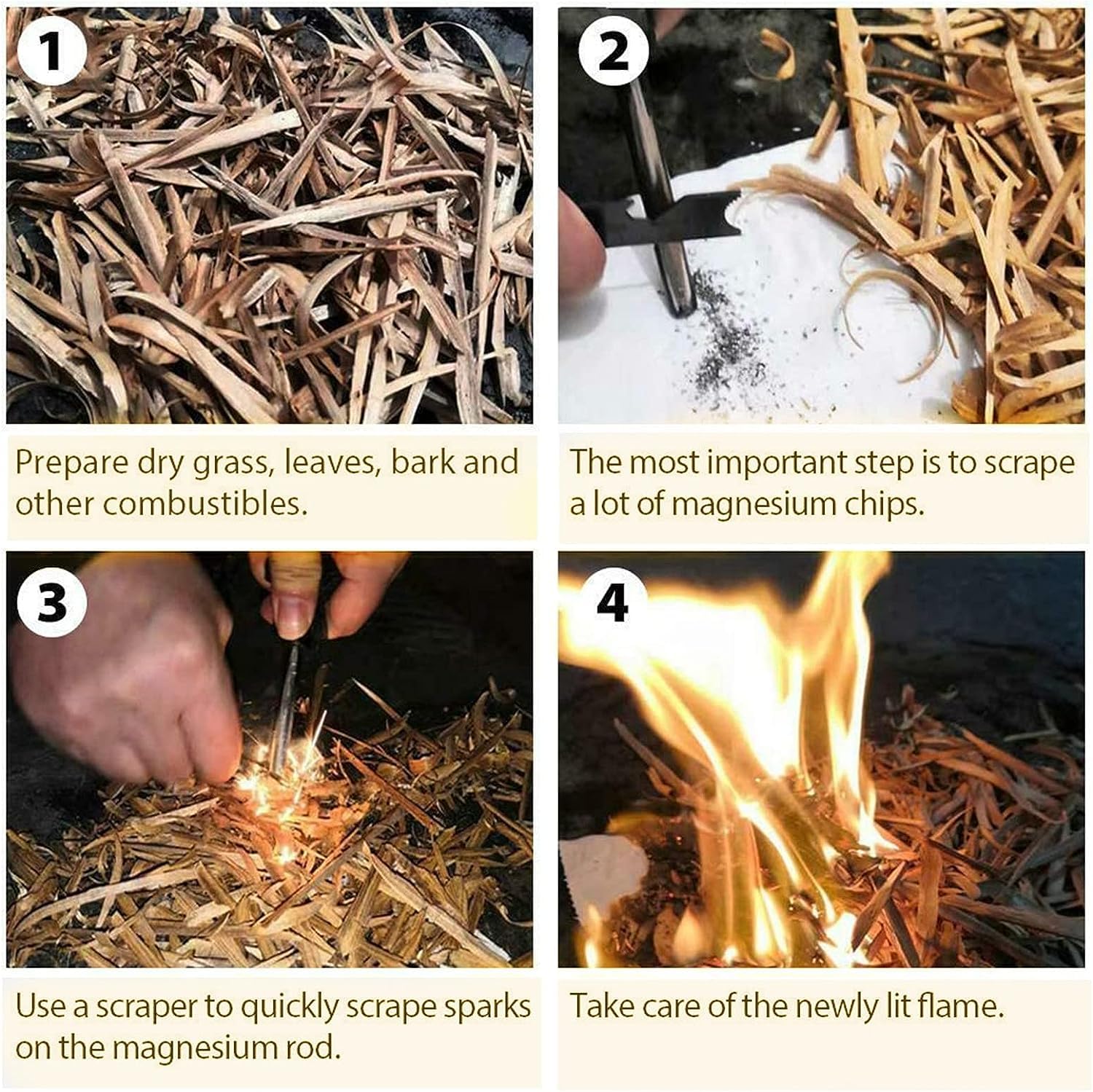 1

Prepare dry grass, leaves, bark and other combustibles.

2

The most important step is to scrape a lot of magnesium chips.

3

Use a scraper to quickly scrape sparks on the magnesium rod.

4

Take care of the newly lit flame.