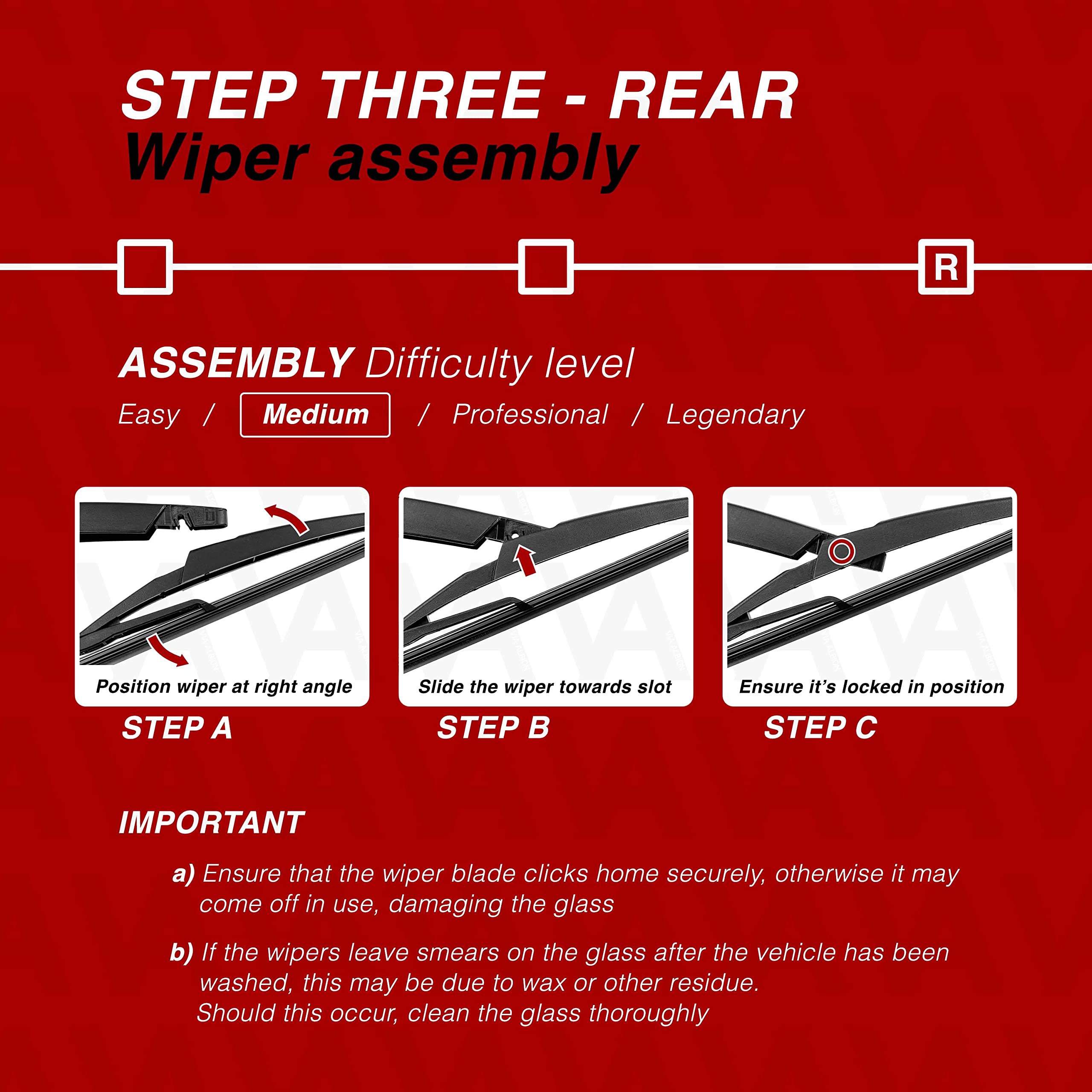 STEP THREE - REAR
Wiper assembly

R

ASSEMBLY Difficulty level
Easy / Medium / Professional / Legendary

Position wiper at right angle
STEP A

Slide the wiper towards slot
STEP B

Ensure it's locked in position
STEP C

IMPORTANT

a) Ensure that the wiper blade clicks home securely, otherwise it may come off in use, damaging the glass

b) If the wipers leave smears on the glass after the vehicle has been washed, this may be due to wax or other residue. Should this occur, clean the glass thoroughly