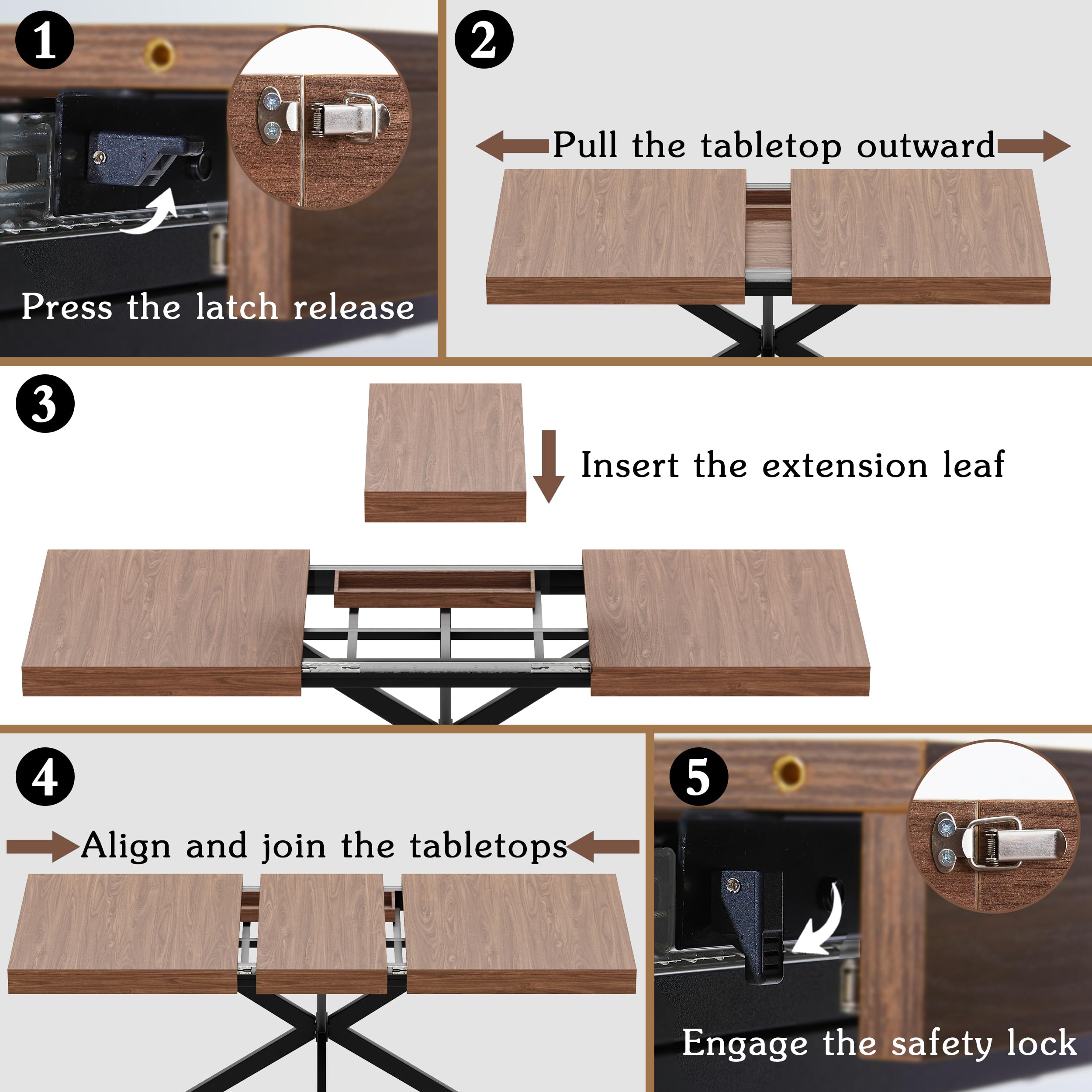 1

Press the latch release

2

Pull the tabletop outward

3

Insert the extension leaf

4

Align and join the tabletops

5

Engage the safety lock