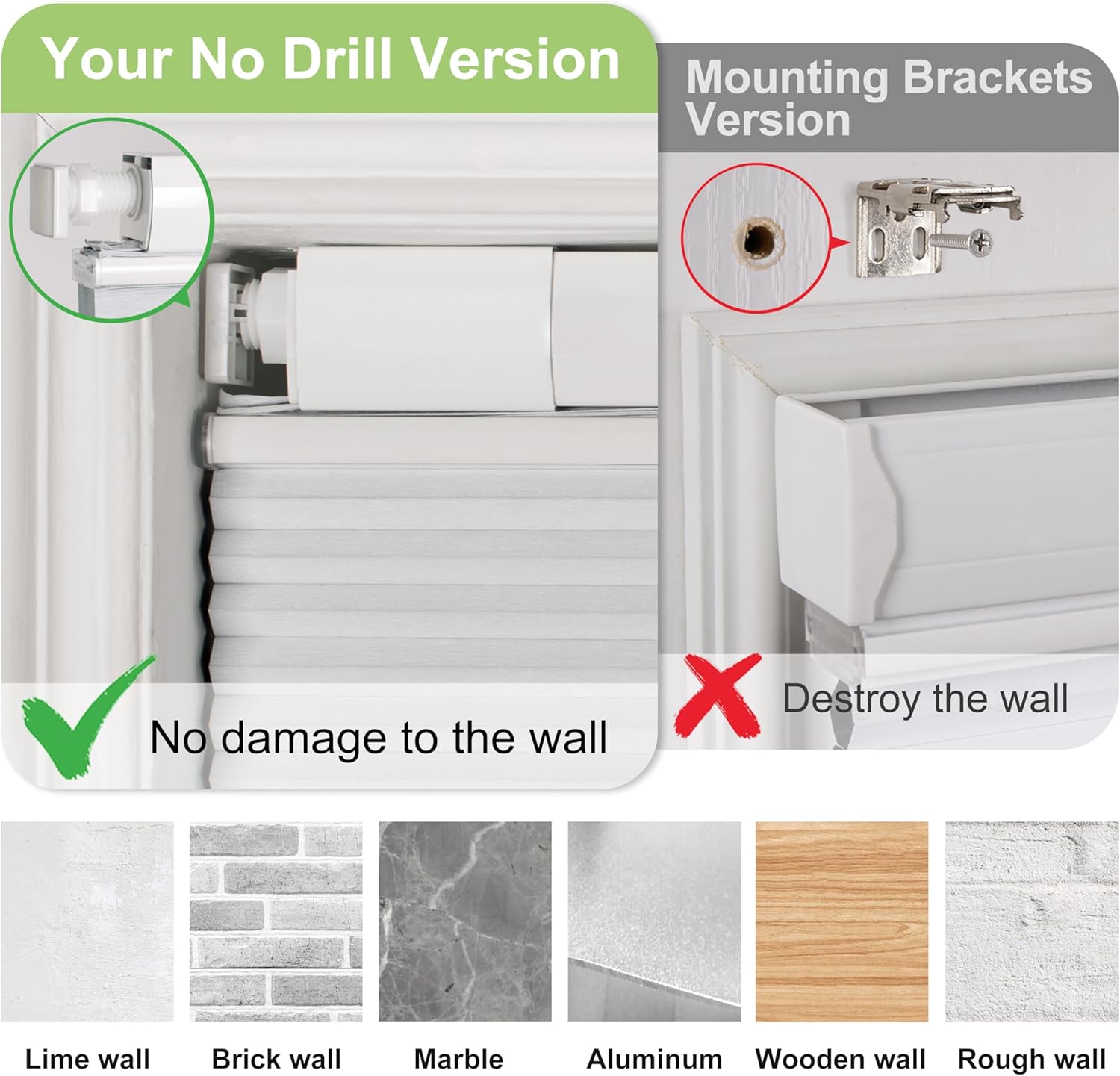 Your No Drill Version

Mounting Brackets Version

No damage to the wall

Destroy the wall

Lime wall

Brick wall

Marble

Aluminum

Wooden wall

Rough wall