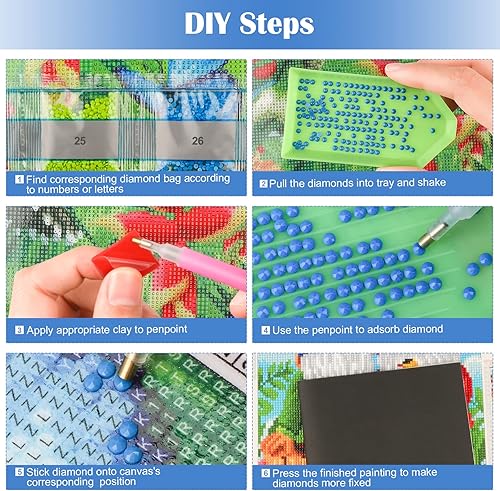 DIY Steps

25

26

1 Find corresponding diamond bag according to numbers or letters

2 Pull the diamonds into tray and shake

3 Apply appropriate clay to penpoint

4 Use the penpoint to adsorb diamond

5 Stick diamond onto canvas's corresponding position

6 Press the finished painting to make diamonds more fixed