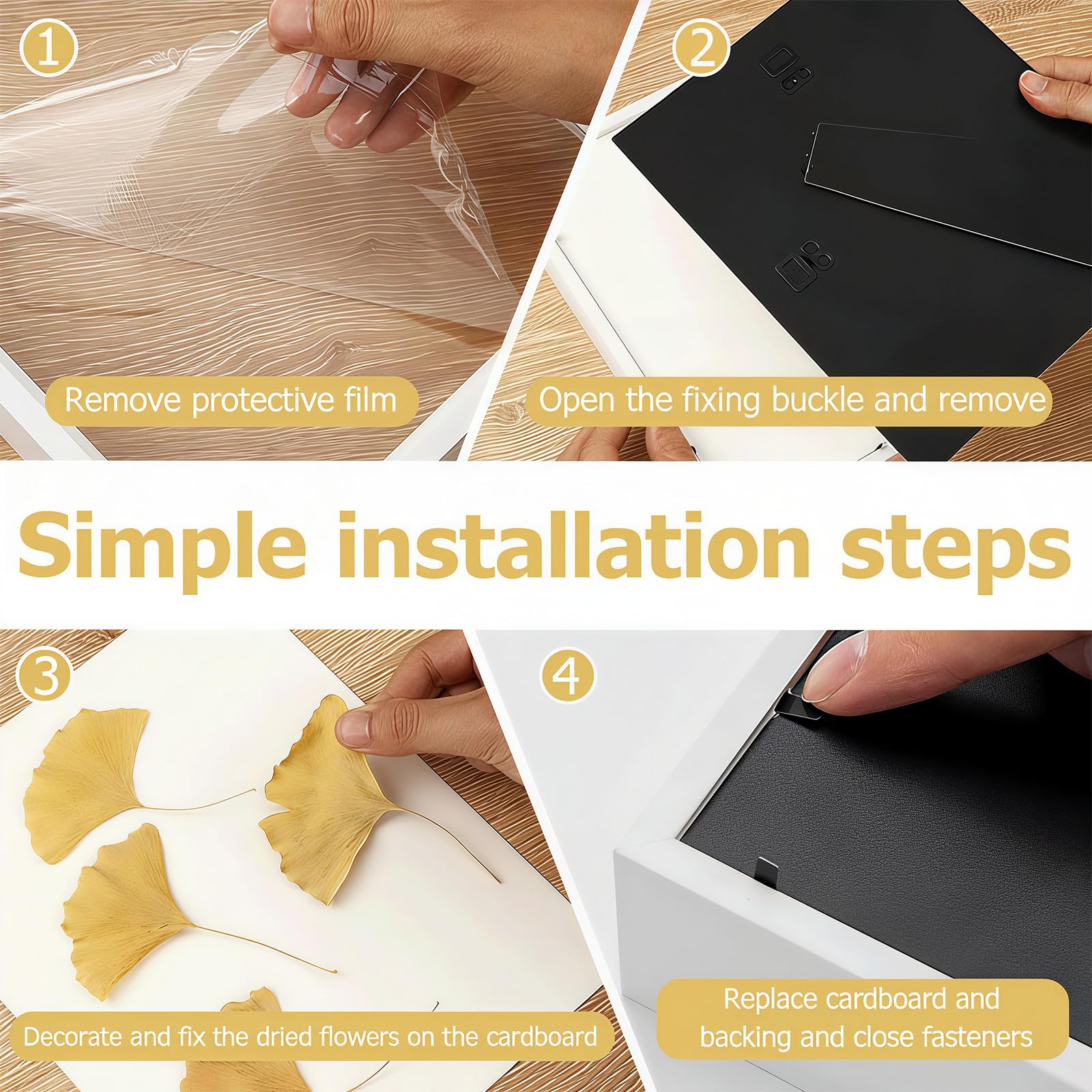 1

Remove protective film

2

Open the fixing buckle and remove

Simple installation steps

3

Decorate and fix the dried flowers on the cardboard

4

Replace cardboard and backing and close fasteners