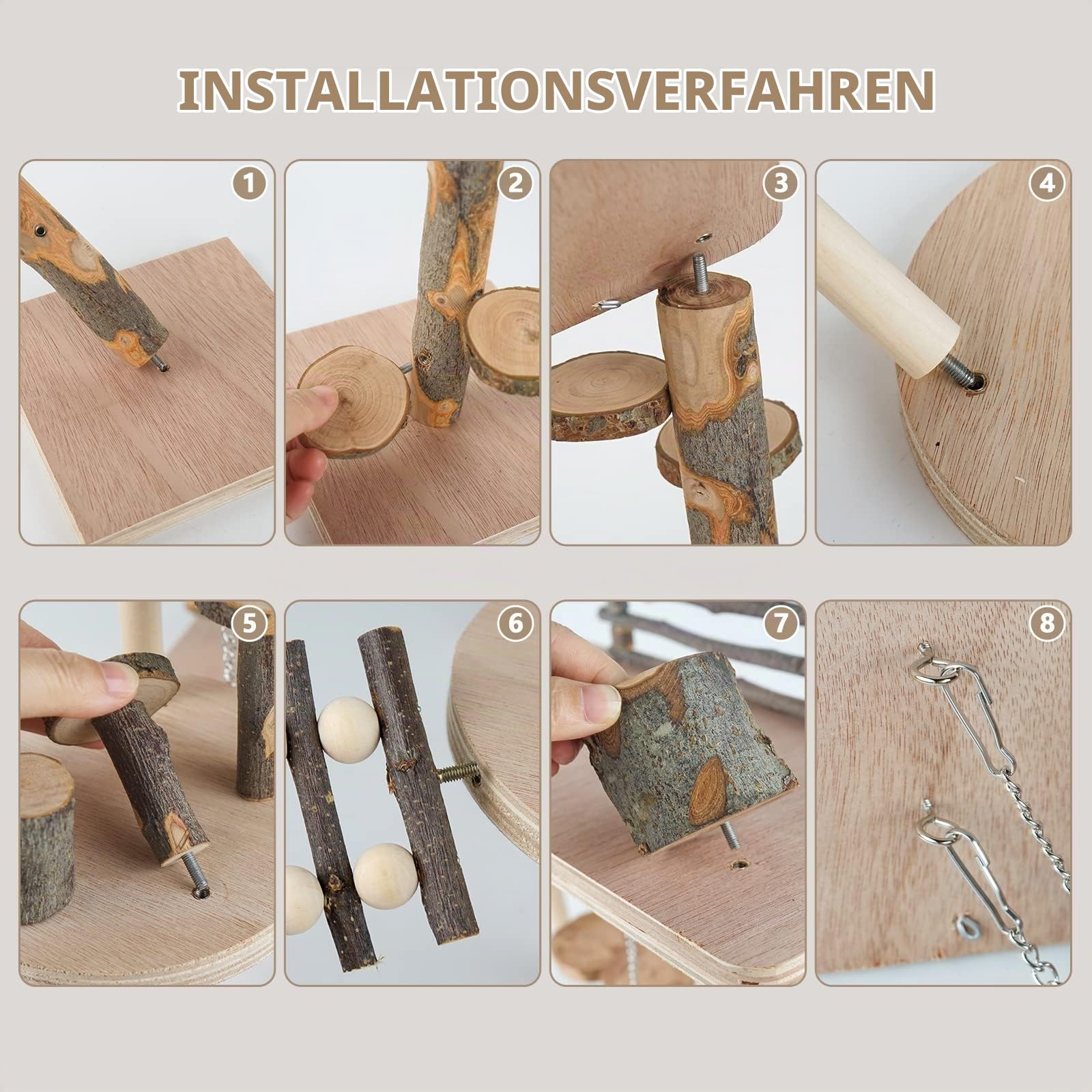 INSTALLATIONSVERFAHREN

1

2

3

4

5

6

7

8