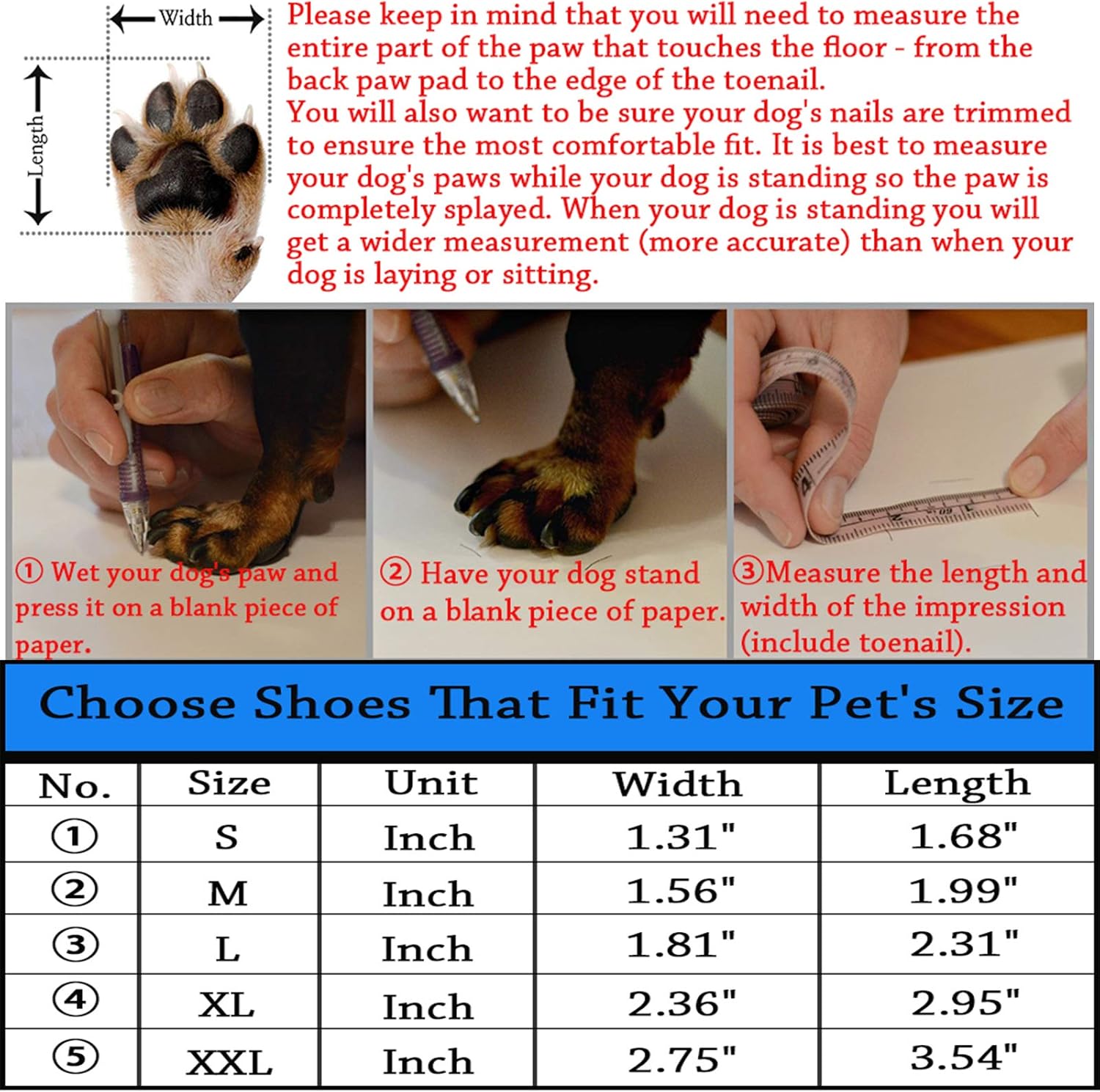 Width

Length

Please keep in mind that you will need to measure the entire part of the paw that touches the floor - from the back paw pad to the edge of the toenail.
You will also want to be sure your dog's nails are trimmed to ensure the most comfortable fit. It is best to measure your dog's paws while your dog is standing so the paw is completely splayed. When your dog is standing you will get a wider measurement (more accurate) than when your dog is laying or sitting.

① Wet your dog's paw and press it on a blank piece of paper.

② Have your dog stand on a blank piece of paper.

③Measure the length and width of the impression (include toenail).

Choose Shoes That Fit Your Pet's Size

| No. | Size | Unit | Width | Length |
|---|---|---|---|---|
| ① | S | Inch | 1.31" | 1.68" |
| ② | M | Inch | 1.56" | 1.99" |
| ③ | L | Inch | 1.81" | 2.31" |
| ④ | XL | Inch | 2.36" | 2.95" |
| ⑤ | XXL | Inch | 2.75" | 3.54" |