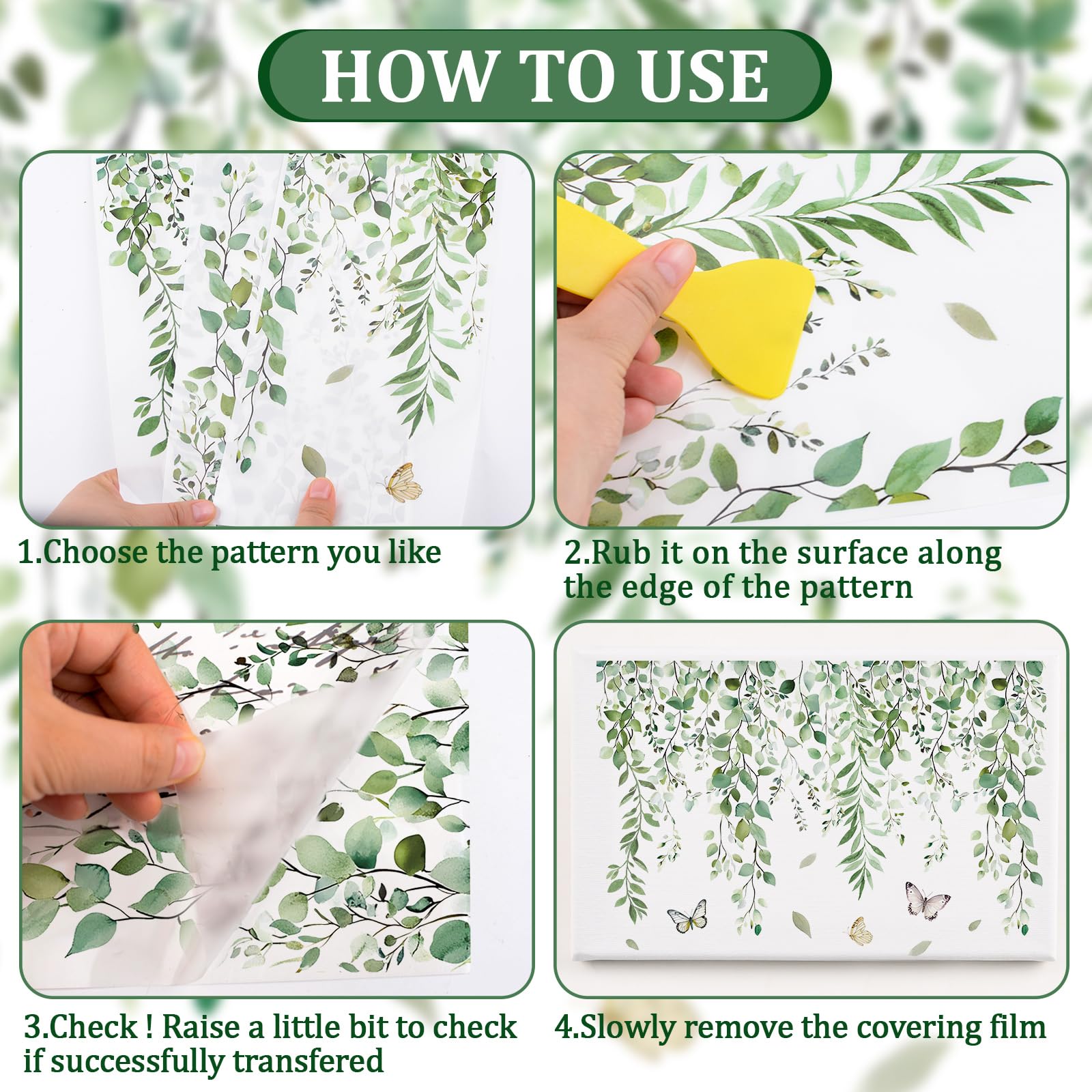 HOW TO USE

1.Choose the pattern you like

2.Rub it on the surface along the edge of the pattern

3.Check ! Raise a little bit to check if successfully transfered

4.Slowly remove the covering film