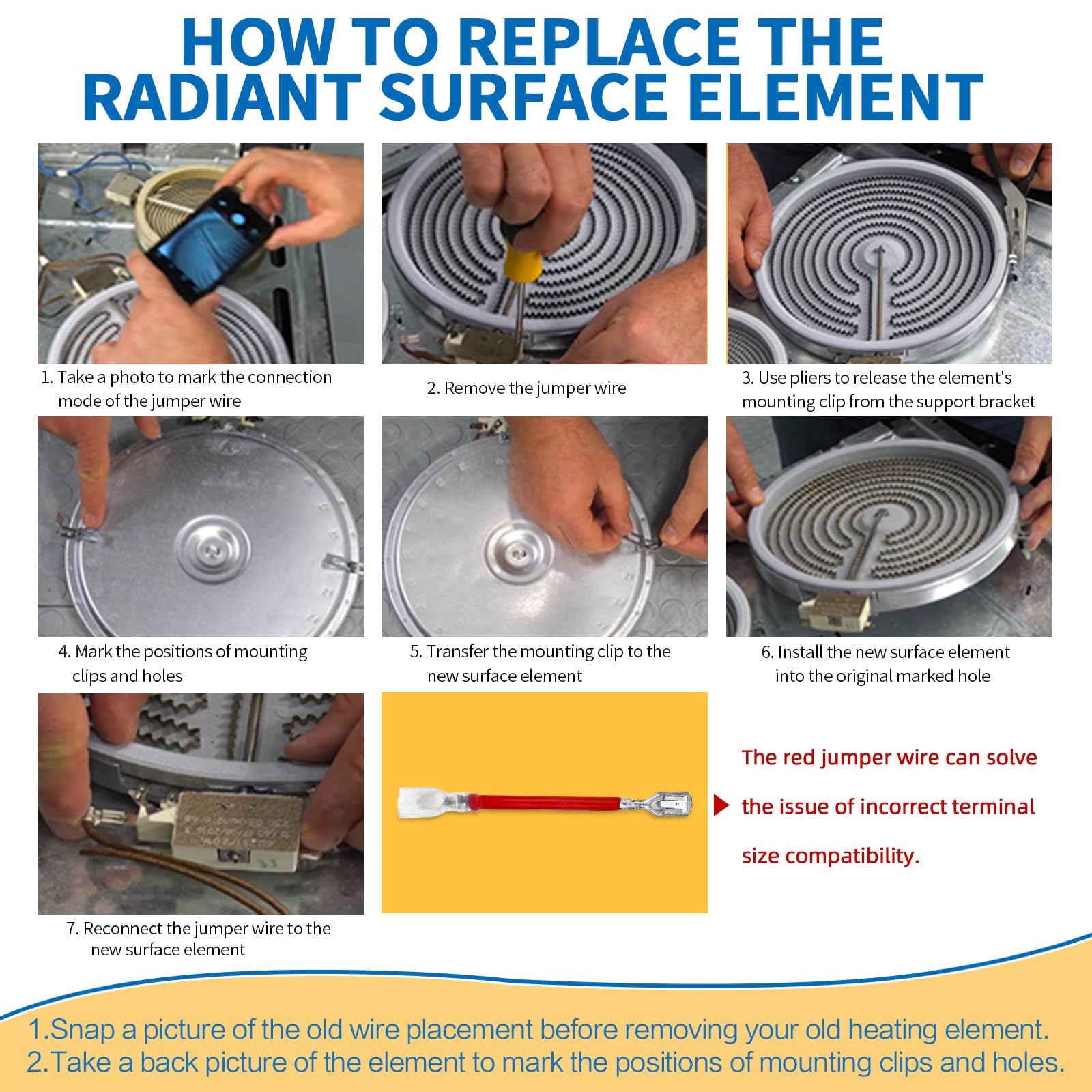 HOW TO REPLACE THE RADIANT SURFACE ELEMENT

1. Take a photo to mark the connection mode of the jumper wire

2. Remove the jumper wire

3. Use pliers to release the element's mounting clip from the support bracket

4. Mark the positions of mounting clips and holes

5. Transfer the mounting clip to the new surface element

6. Install the new surface element into the original marked hole

7. Reconnect the jumper wire to the new surface element

The red jumper wire can solve the issue of incorrect terminal size compatibility.

1.Snap a picture of the old wire placement before removing your old heating element.
2.Take a back picture of the element to mark the positions of mounting clips and holes.