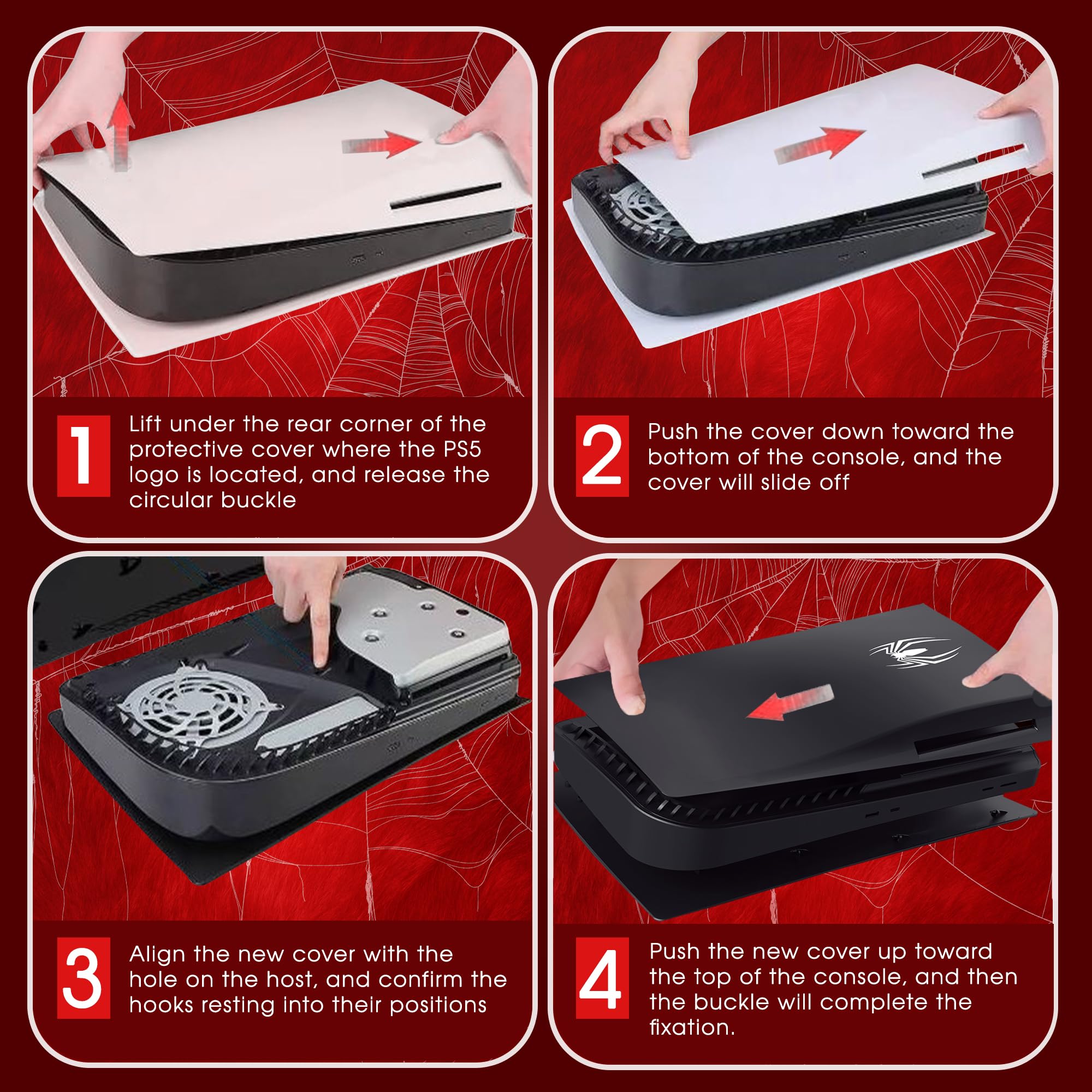 1

Lift under the rear corner of the protective cover where the PS5 logo is located, and release the circular buckle

2

Push the cover down toward the bottom of the console, and the cover will slide off

3

Align the new cover with the hole on the host, and confirm the hooks resting into their positions

4

Push the new cover up toward the top of the console, and then the buckle will complete the fixation.