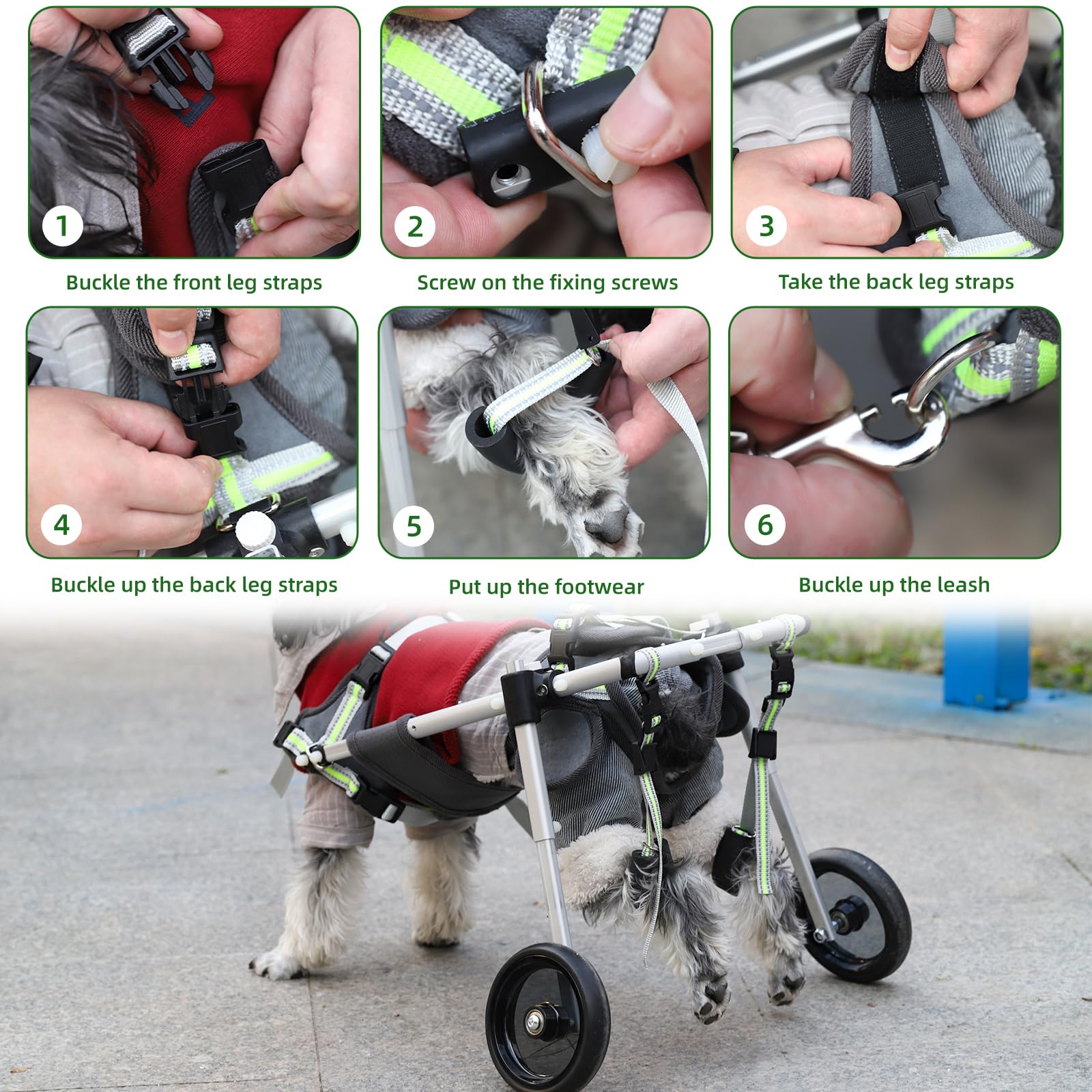 1
Buckle the front leg straps

2
Screw on the fixing screws

3
Take the back leg straps

4
Buckle up the back leg straps

5
Put up the footwear

6
Buckle up the leash