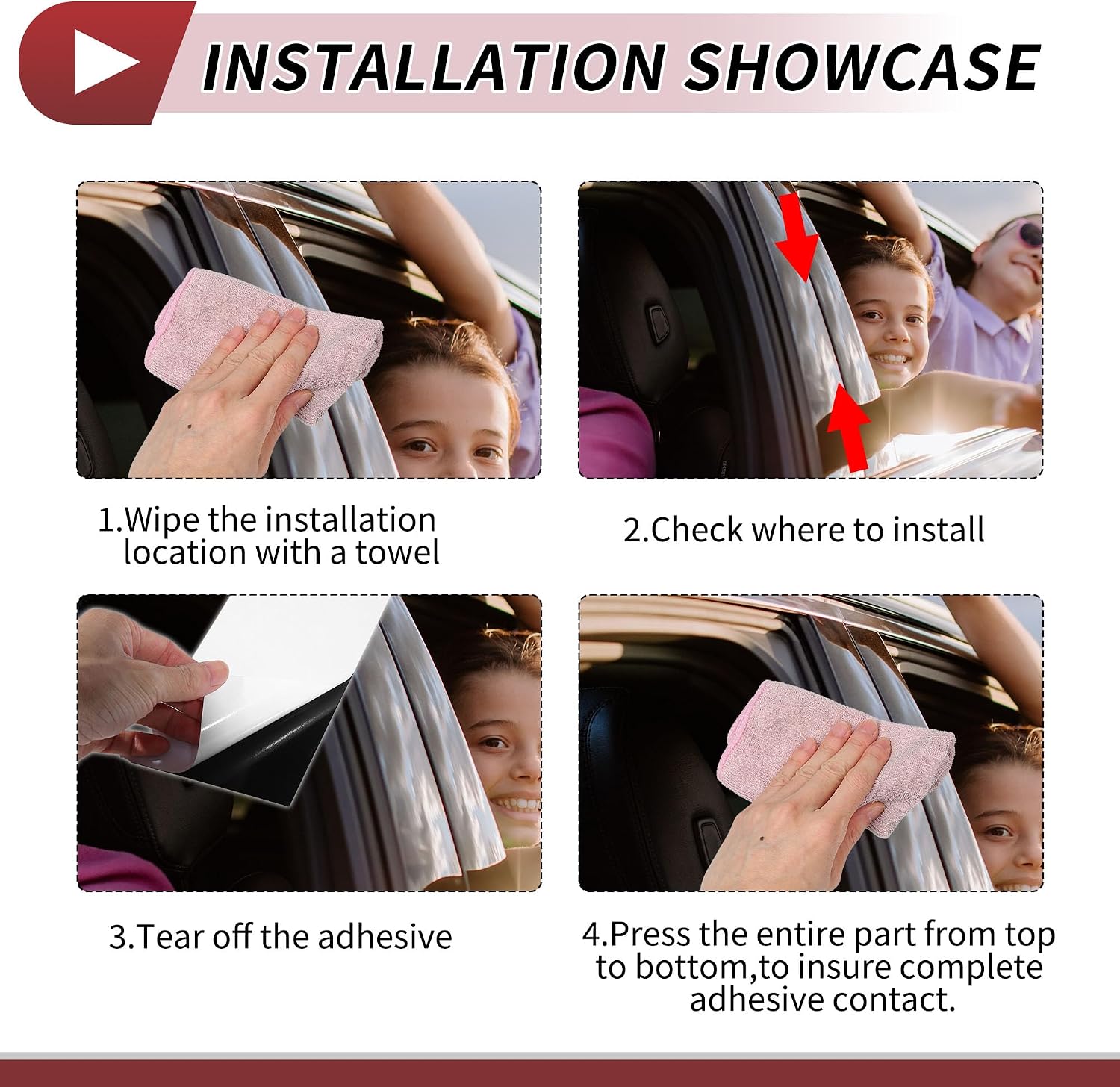 INSTALLATION SHOWCASE

1.Wipe the installation location with a towel

2.Check where to install

3.Tear off the adhesive

4.Press the entire part from top to bottom,to insure complete adhesive contact.