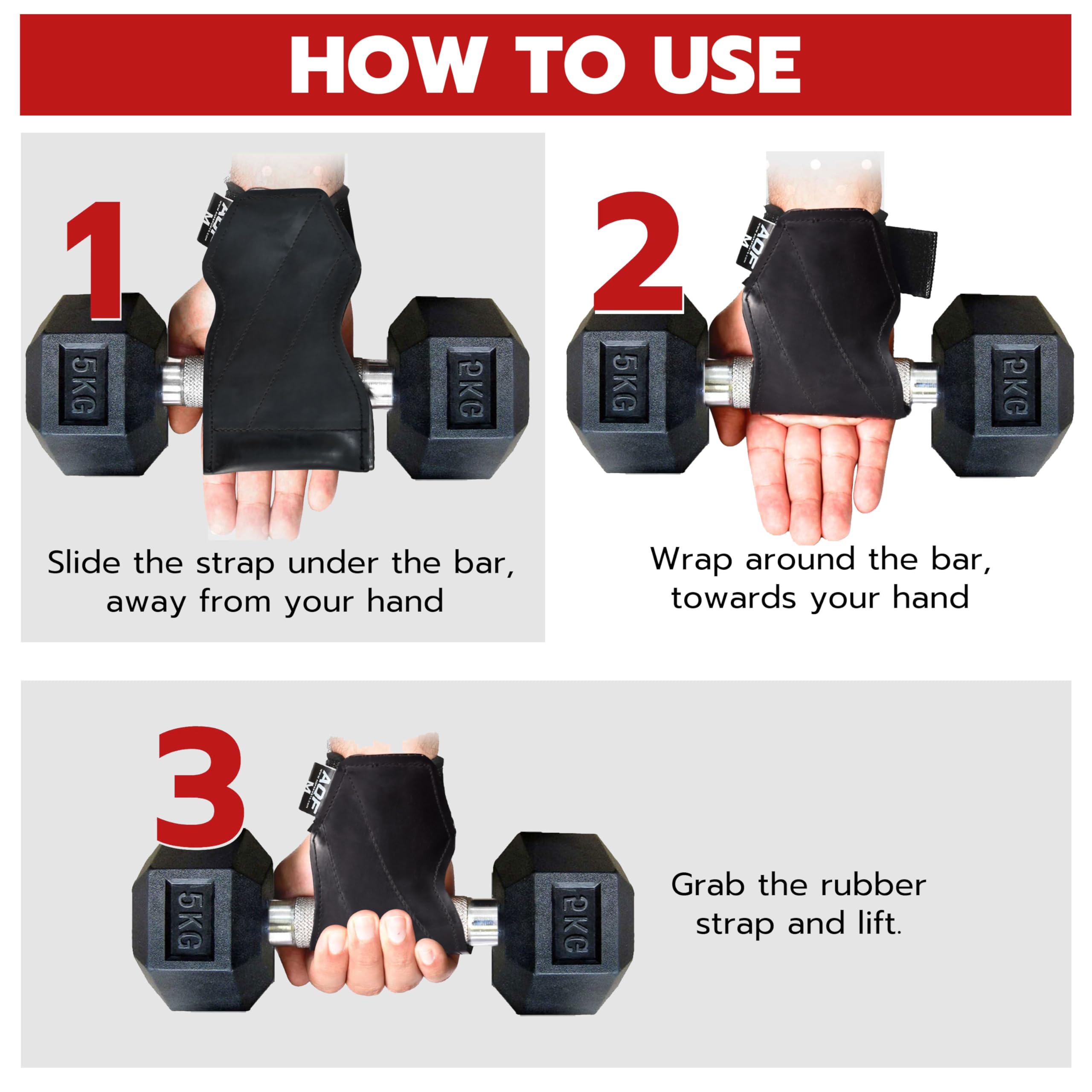 HOW TO USE

1

AQF
M

5KG

5KG

Slide the strap under the bar, away from your hand

2

AQF
M

5KG

5KG

Wrap around the bar, towards your hand

3

AQF
M

5KG

5KG

Grab the rubber strap and lift.