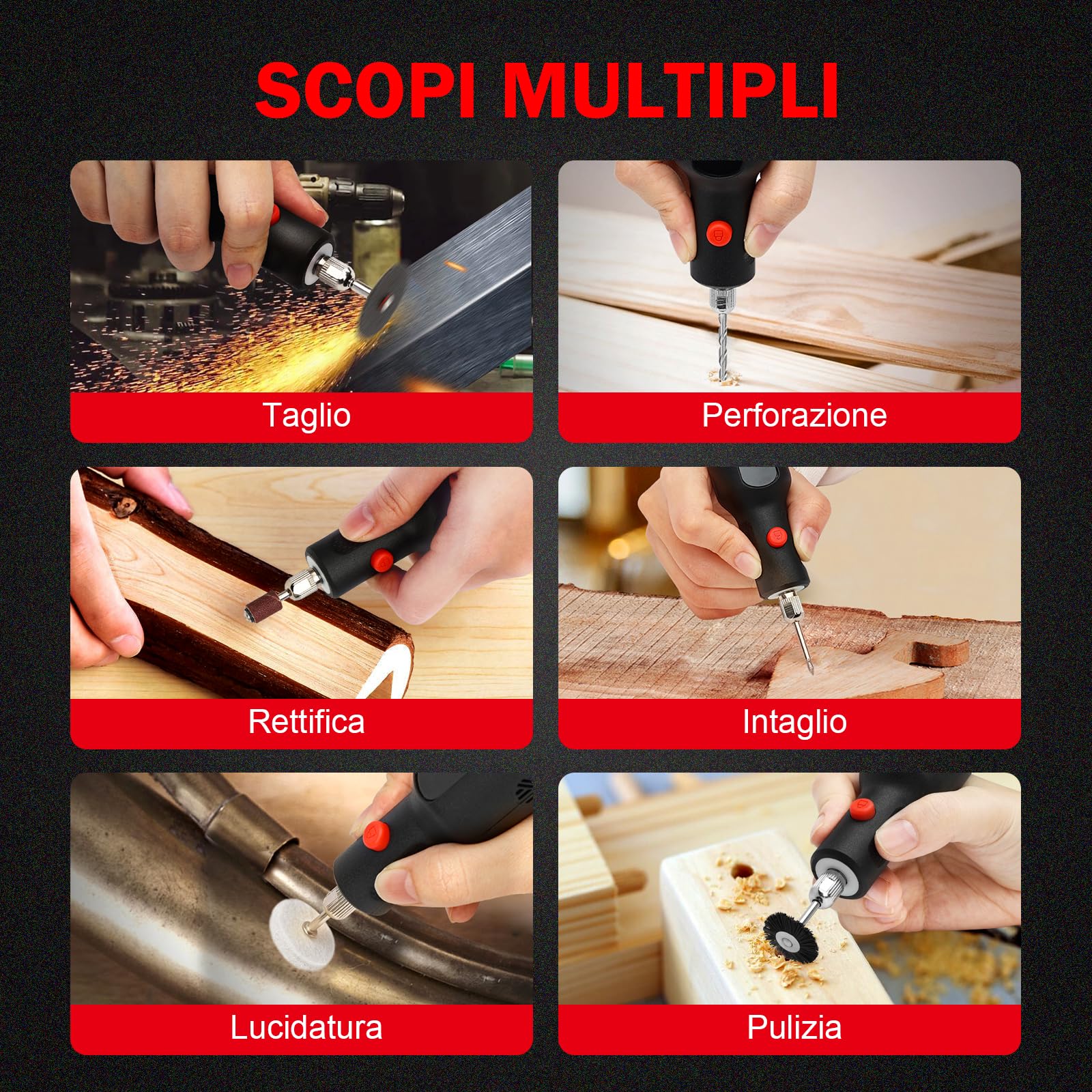 SCOPI MULTIPLI

Taglio

Perforazione

Rettifica

Intaglio

Lucidatura

Pulizia