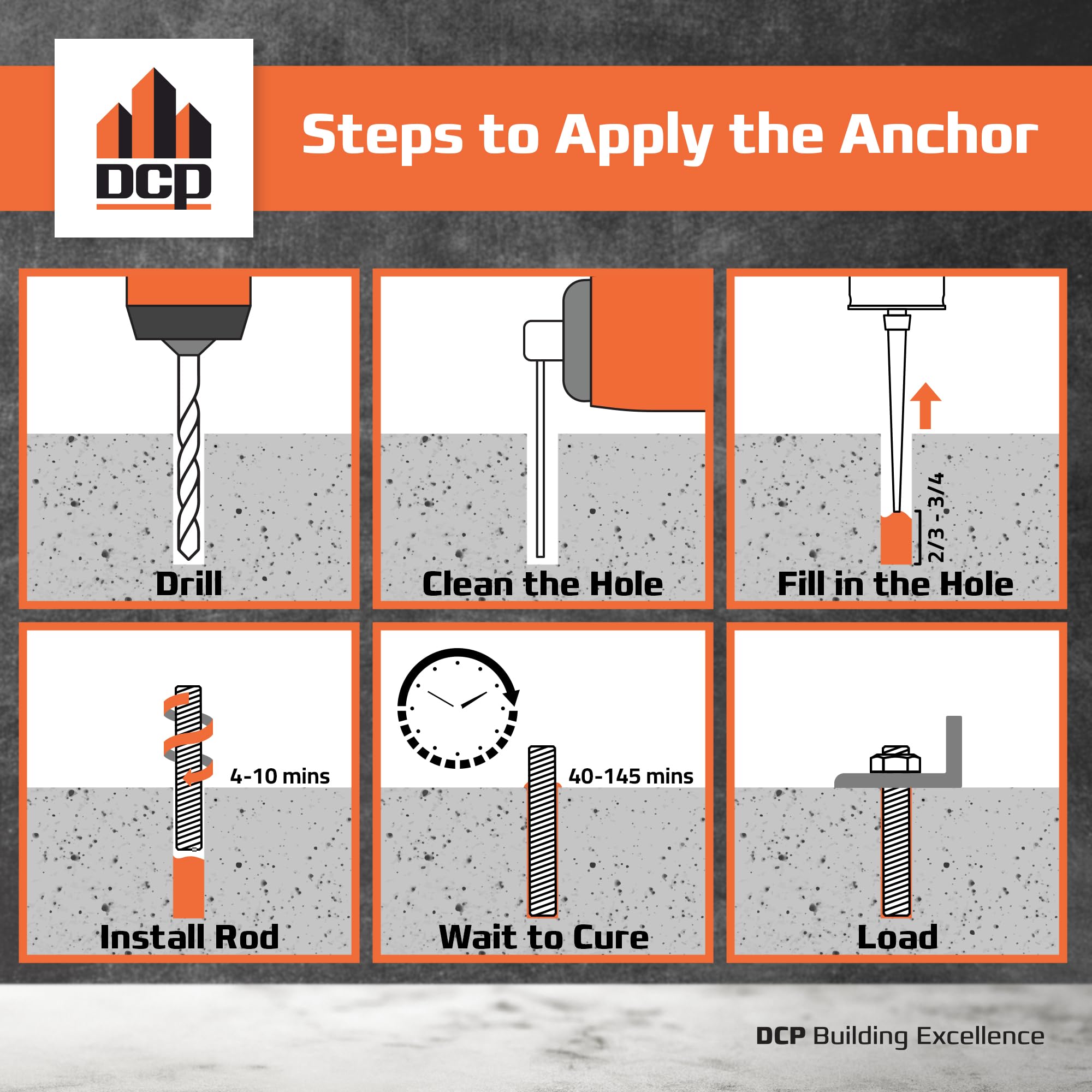 DCP

Steps to Apply the Anchor

Drill

Clean the Hole

2/3 - 3/4

Fill in the Hole

4-10 mins

Install Rod

40-145 mins

Wait to Cure

Load

DCP Building Excellence