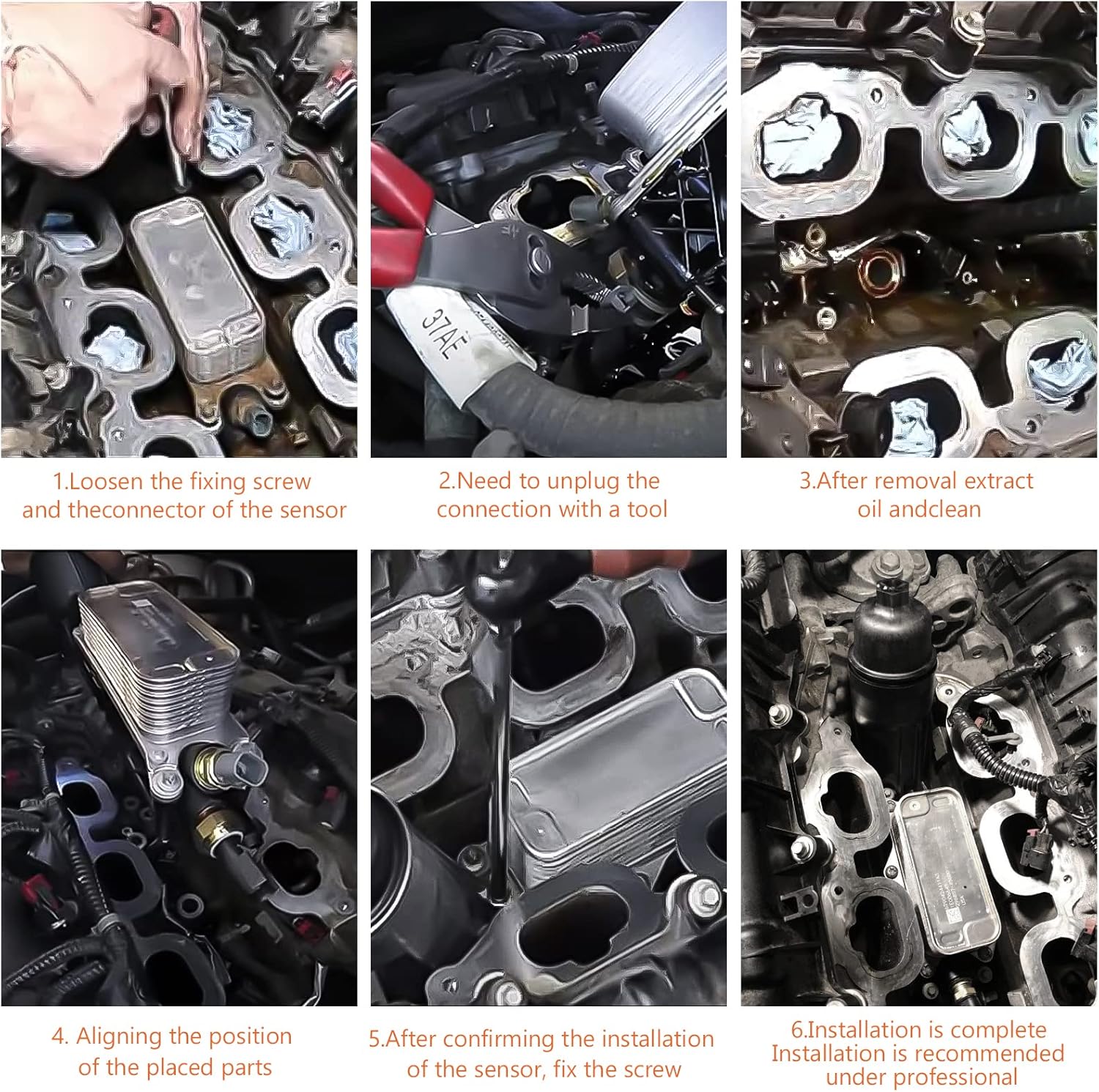 37AE

1.Loosen the fixing screw and theconnector of the sensor

2.Need to unplug the connection with a tool

3.After removal extract oil andclean

4. Aligning the position of the placed parts

5.After confirming the installation of the sensor, fix the screw

6.Installation is complete Installation is recommended under professional