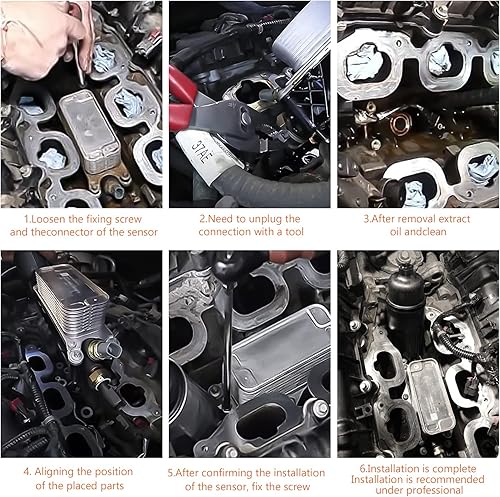 37AE

1.Loosen the fixing screw and theconnector of the sensor

2.Need to unplug the connection with a tool

3.After removal extract oil andclean

4. Aligning the position of the placed parts

5.After confirming the installation of the sensor, fix the screw

6.Installation is complete Installation is recommended under professional