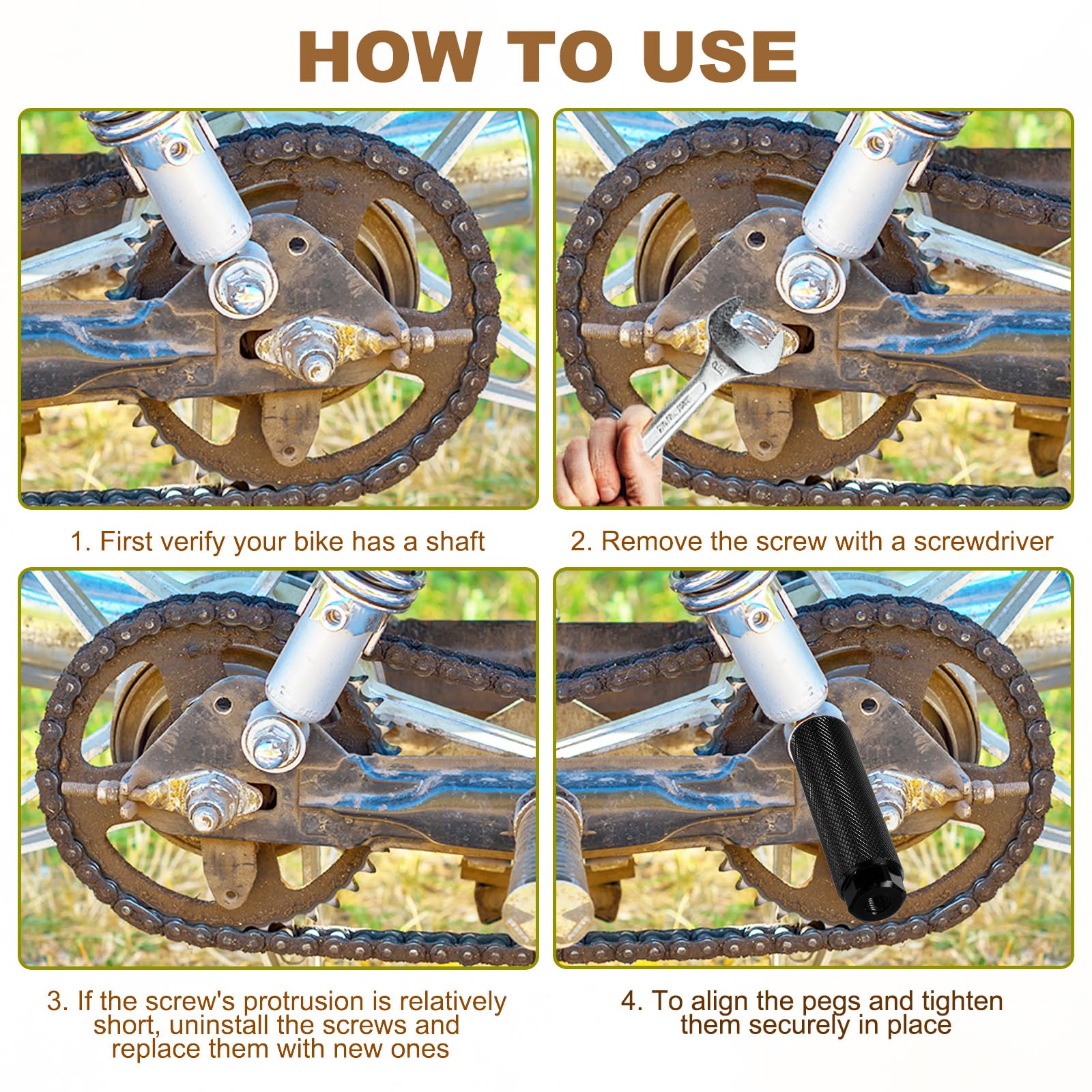 HOW TO USE

1. First verify your bike has a shaft

2. Remove the screw with a screwdriver

3. If the screw's protrusion is relatively short, uninstall the screws and replace them with new ones

4. To align the pegs and tighten them securely in place