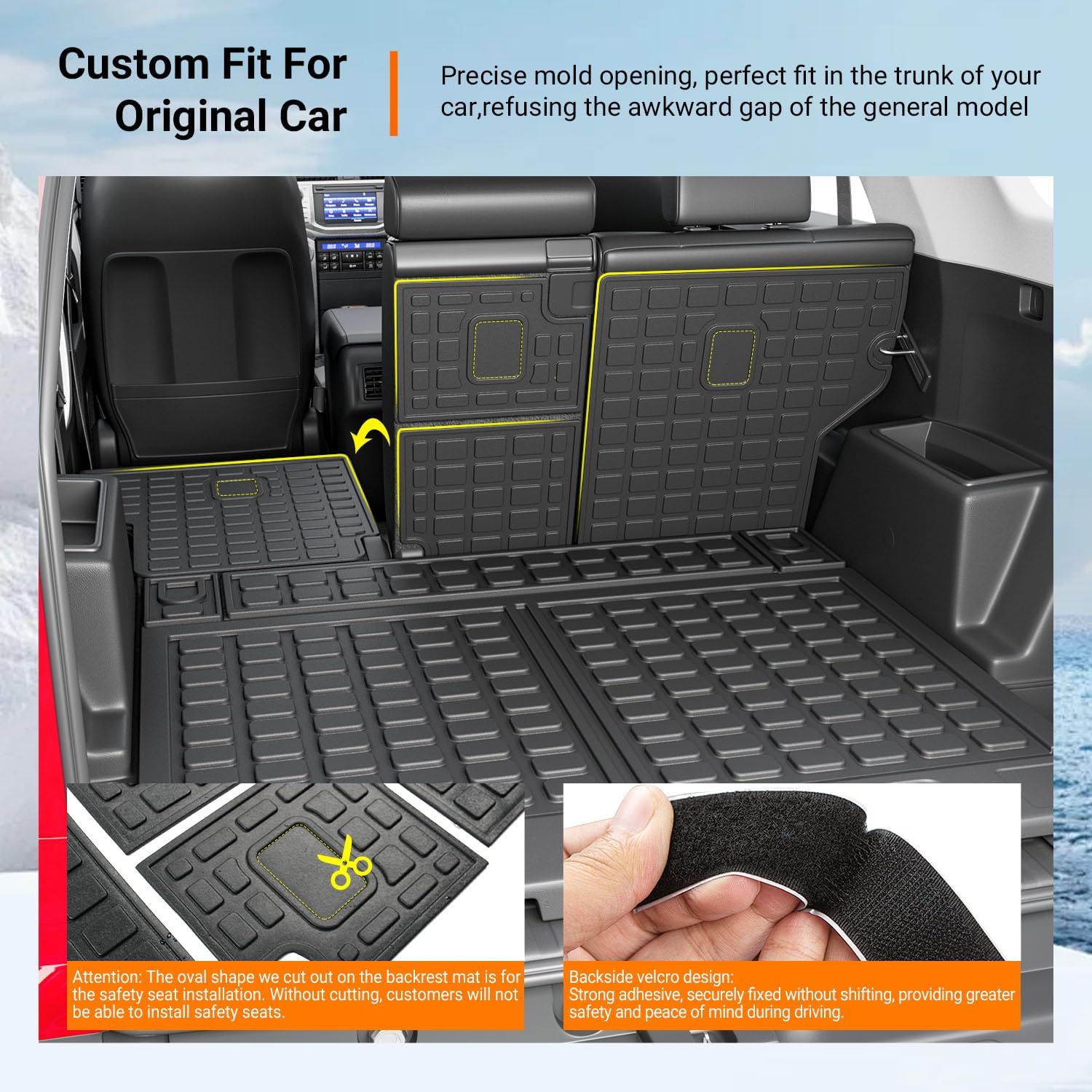 Custom Fit For Original Car

Precise mold opening, perfect fit in the trunk of your car,refusing the awkward gap of the general model

Attention: The oval shape we cut out on the backrest mat is for the safety seat installation. Without cutting, customers will not be able to install safety seats.

Backside velcro design:
Strong adhesive, securely fixed without shifting, providing greater safety and peace of mind during driving.