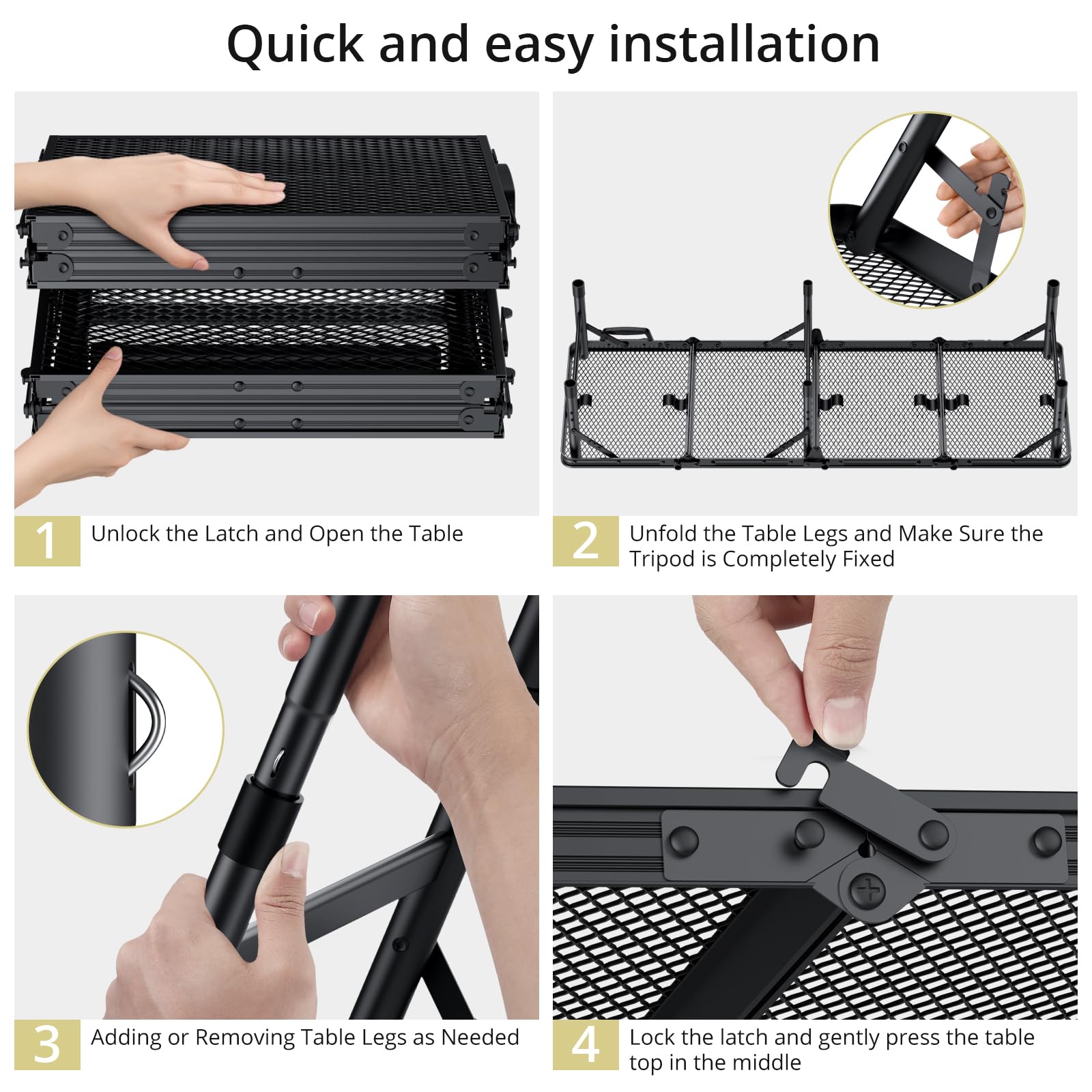 Quick and easy installation

1 Unlock the Latch and Open the Table

2 Unfold the Table Legs and Make Sure the Tripod is Completely Fixed

3 Adding or Removing Table Legs as Needed

4 Lock the latch and gently press the table top in the middle