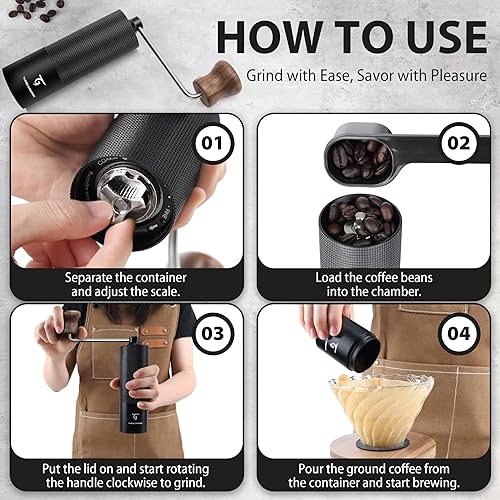 HOW TO USE

Grind with Ease, Savor with Pleasure

01

Separate the container and adjust the scale.

02

Load the coffee beans into the chamber.

03

Put the lid on and start rotating the handle clockwise to grind.

04

Pour the ground coffee from the container and start brewing.