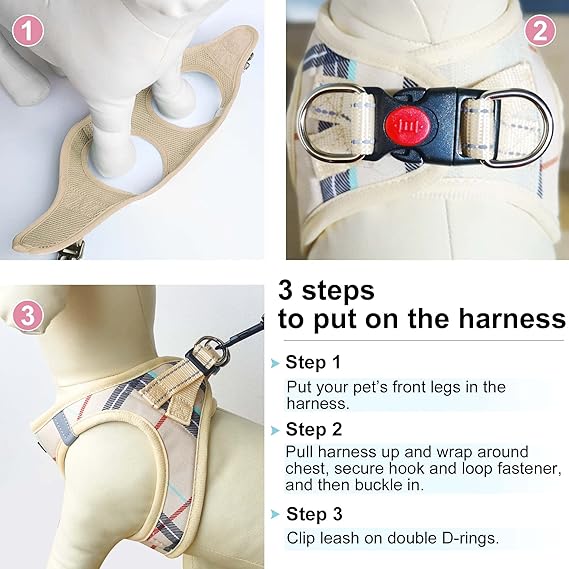 1

2

3

3 steps
to put on the harness

Step 1
Put your pet's front legs in the harness.

Step 2
Pull harness up and wrap around chest, secure hook and loop fastener, and then buckle in.

Step 3
Clip leash on double D-rings.