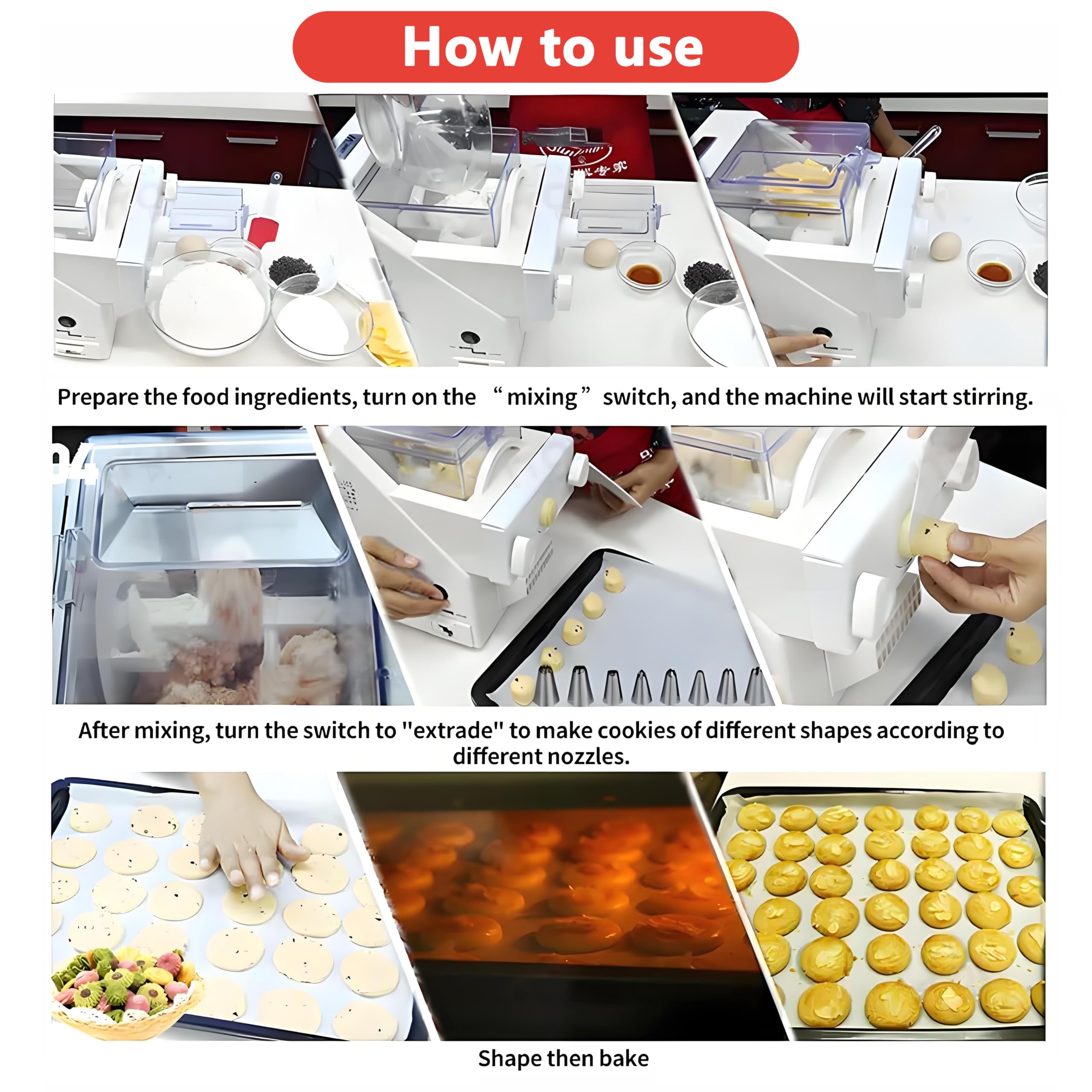 How to use

Prepare the food ingredients, turn on the “mixing” switch, and the machine will start stirring.

After mixing, turn the switch to "extrade" to make cookies of different shapes according to different nozzles.

Shape then bake