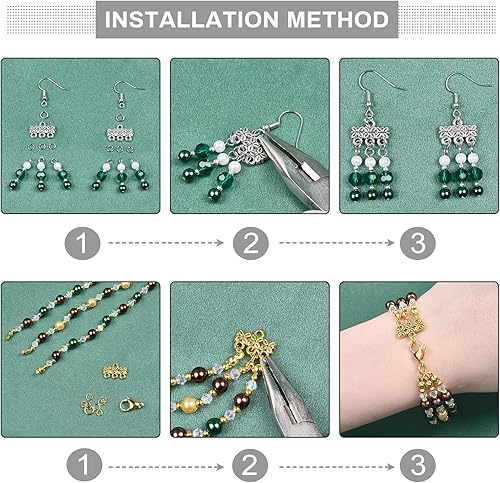 INSTALLATION METHOD

1

2

3

1

2

3