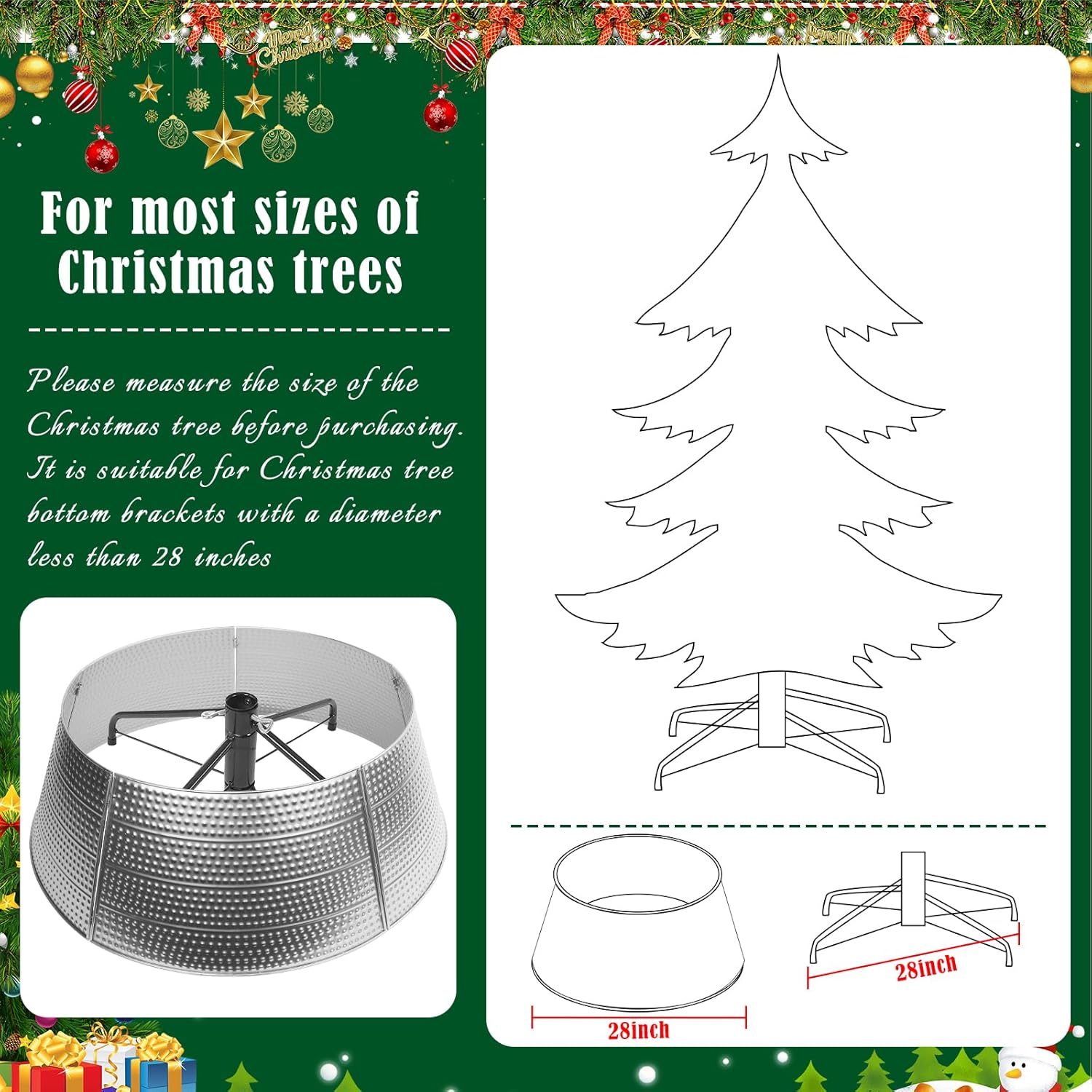 Merry Christmas

For most sizes of Christmas trees

Please measure the size of the Christmas tree before purchasing. It is suitable for Christmas tree bottom brackets with a diameter less than 28 inches

28inch

28inch